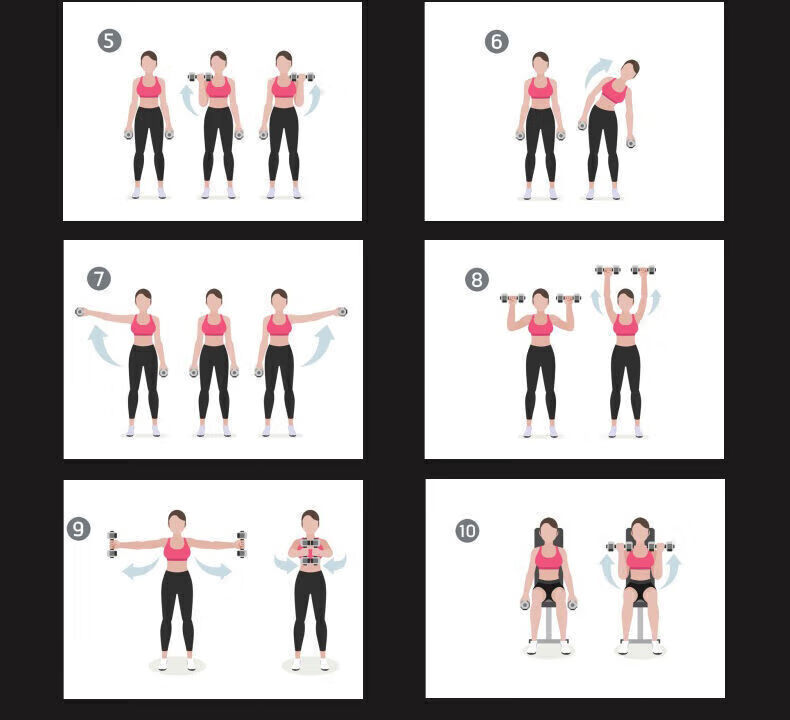 5

6

7

8

9

10