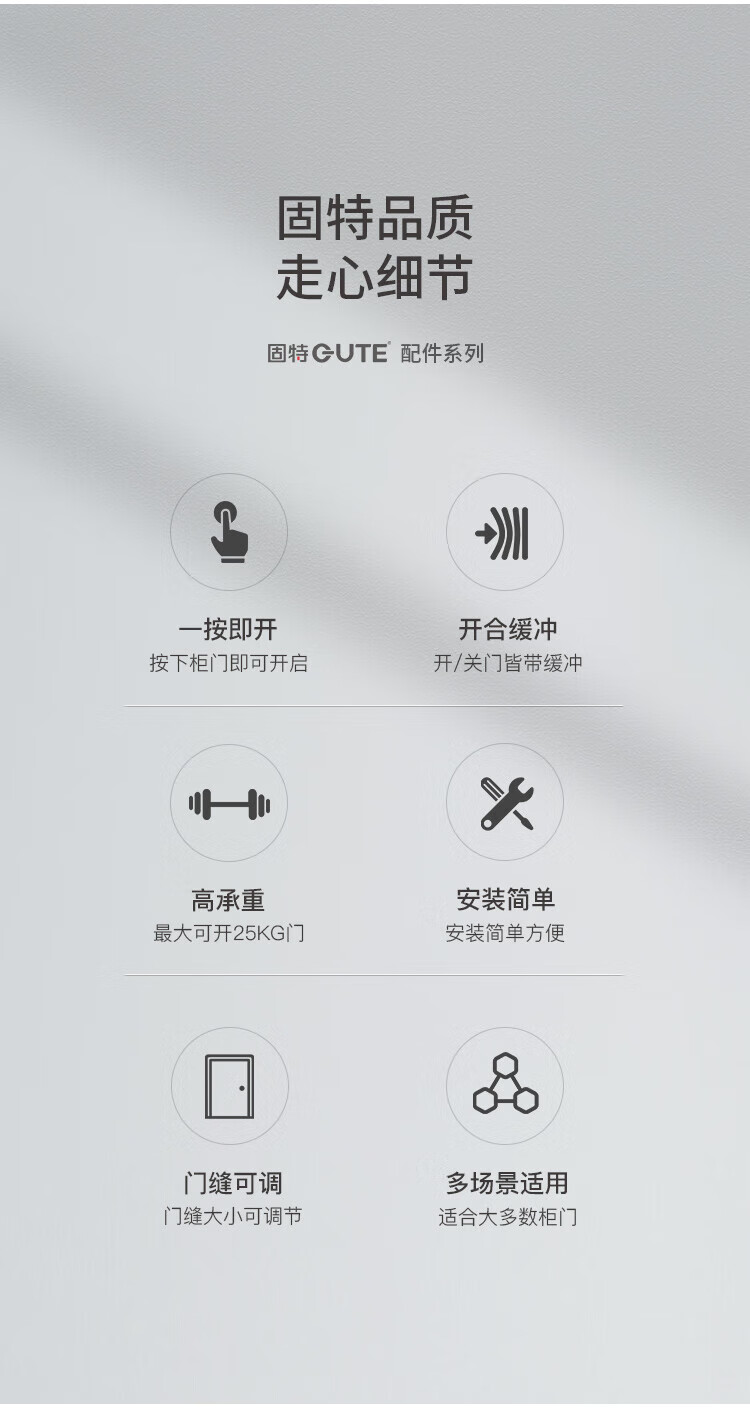 固特品质
走心细节

固特GUTE® 配件系列

一按即开
按下柜门即可开启

开合缓冲
开/关门皆带缓冲

高承重
最大可开25KG门

安装简单
安装简单方便

门缝可调
门缝大小可调节

多场景适用
适合大多数柜门