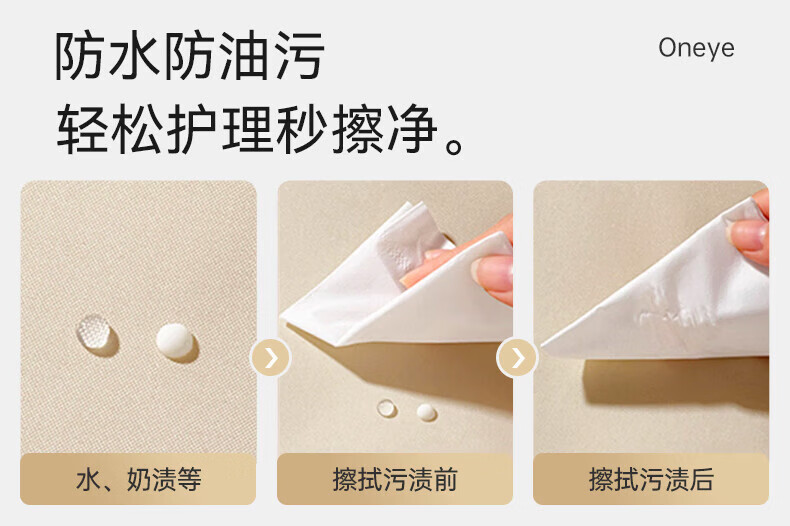 防水防油污
轻松护理秒擦净。

Oneye

水、奶渍等

擦拭污渍前

擦拭污渍后