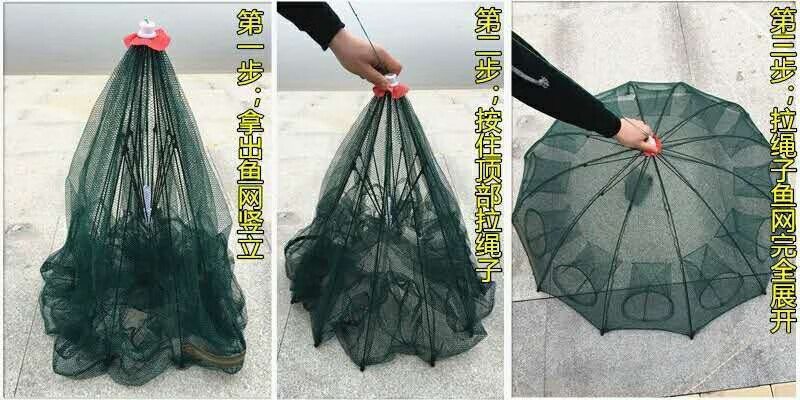 第一步：拿出鱼网竖立

第二步：按住顶部拉绳子

第三步：拉绳子鱼网完全展开