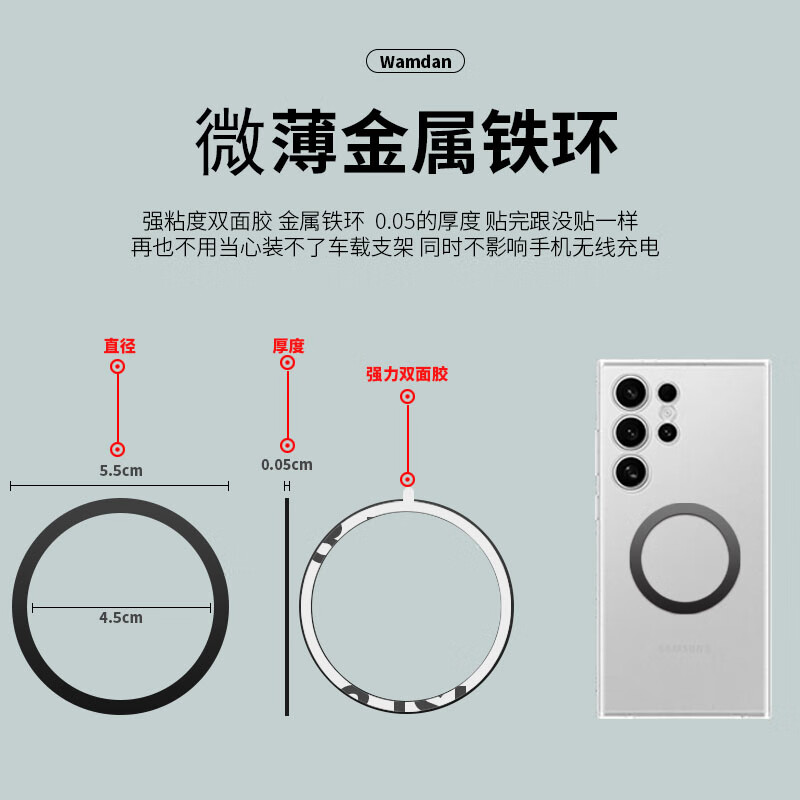 Wamdan

微薄金属铁环

强粘度双面胶 金属铁环 0.05的厚度 贴完跟没贴一样
再也不用当心装不了车载支架 同时不影响手机无线充电

直径

5.5cm

4.5cm

厚度

0.05cm

强力双面胶

SAMSUNG