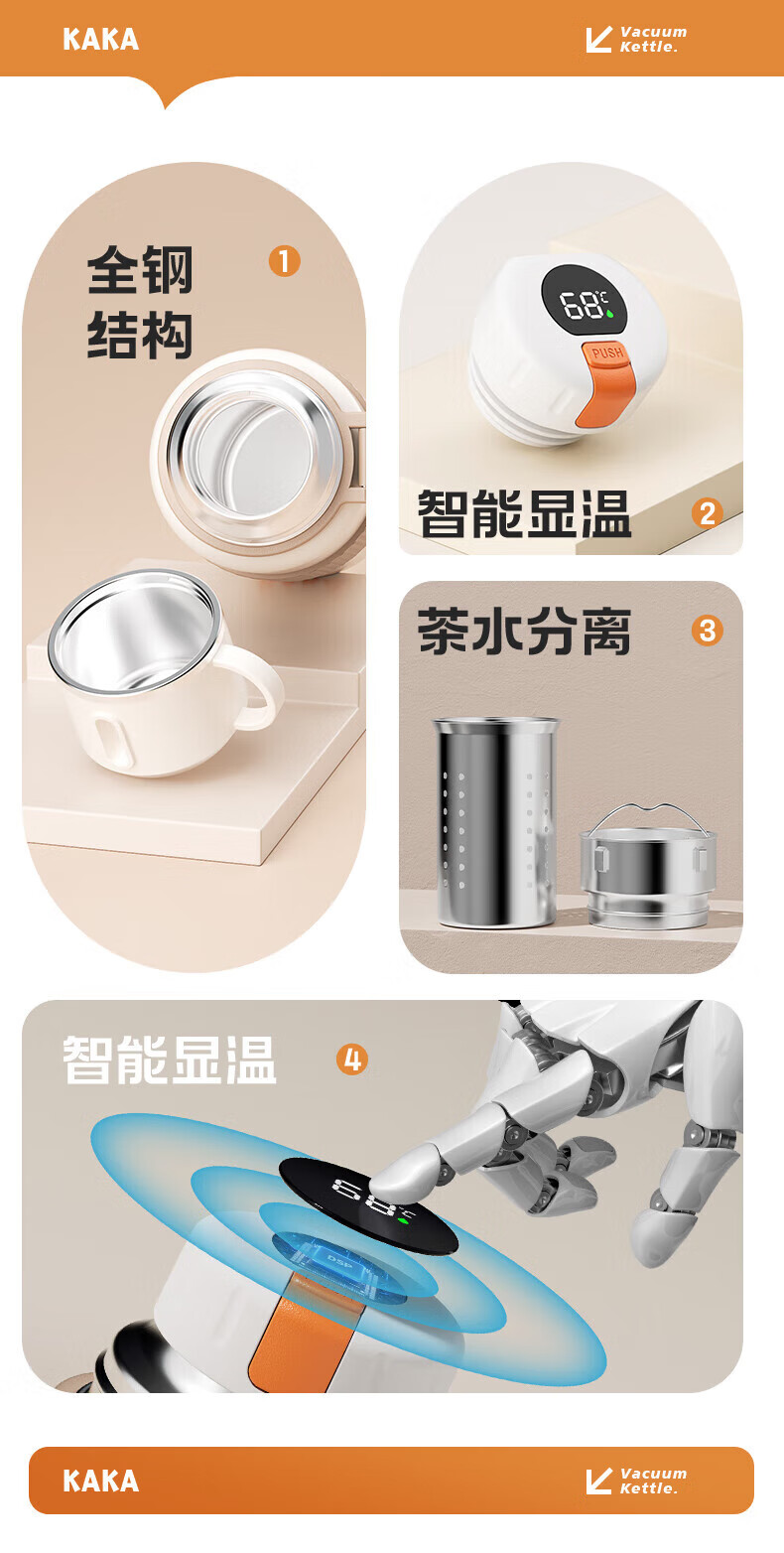 KAKA

Vacuum Kettle.

全钢结构 1

68℃

PUSH

智能显温 2

茶水分离 3

智能显温 4

68℃

DSP

KAKA

Vacuum Kettle.