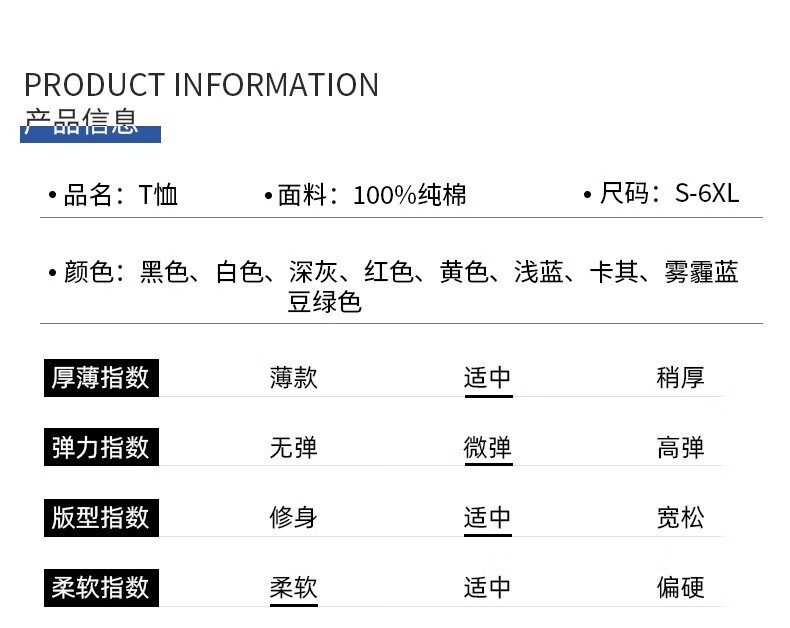 PRODUCT INFORMATION
产品信息

• 品名：T恤 • 面料：100%纯棉 • 尺码：S-6XL

• 颜色：黑色、白色、深灰、红色、黄色、浅蓝、卡其、雾霾蓝 豆绿色

| 厚薄指数 | 薄款 | 适中 | 稍厚 |
|---|---|---|---|
| 弹力指数 | 无弹 | 微弹 | 高弹 |
| 版型指数 | 修身 | 适中 | 宽松 |
| 柔软指数 | 柔软 | 适中 | 偏硬 |