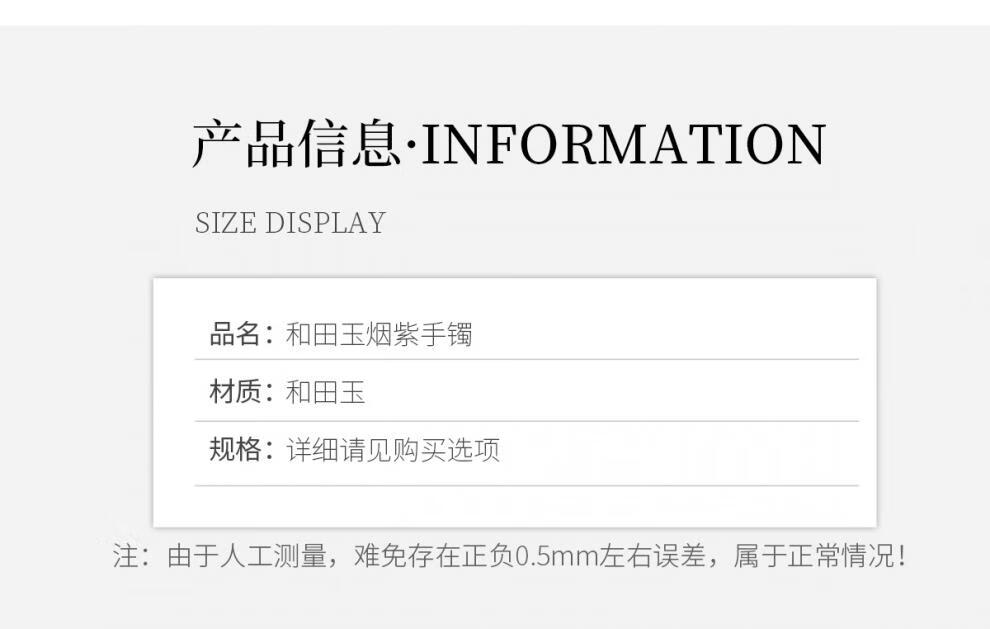 产品信息·INFORMATION

SIZE DISPLAY

品名：和田玉烟紫手镯

材质：和田玉

规格：详细请见购买选项

注：由于人工测量，难免存在正负0.5mm左右误差，属于正常情况！