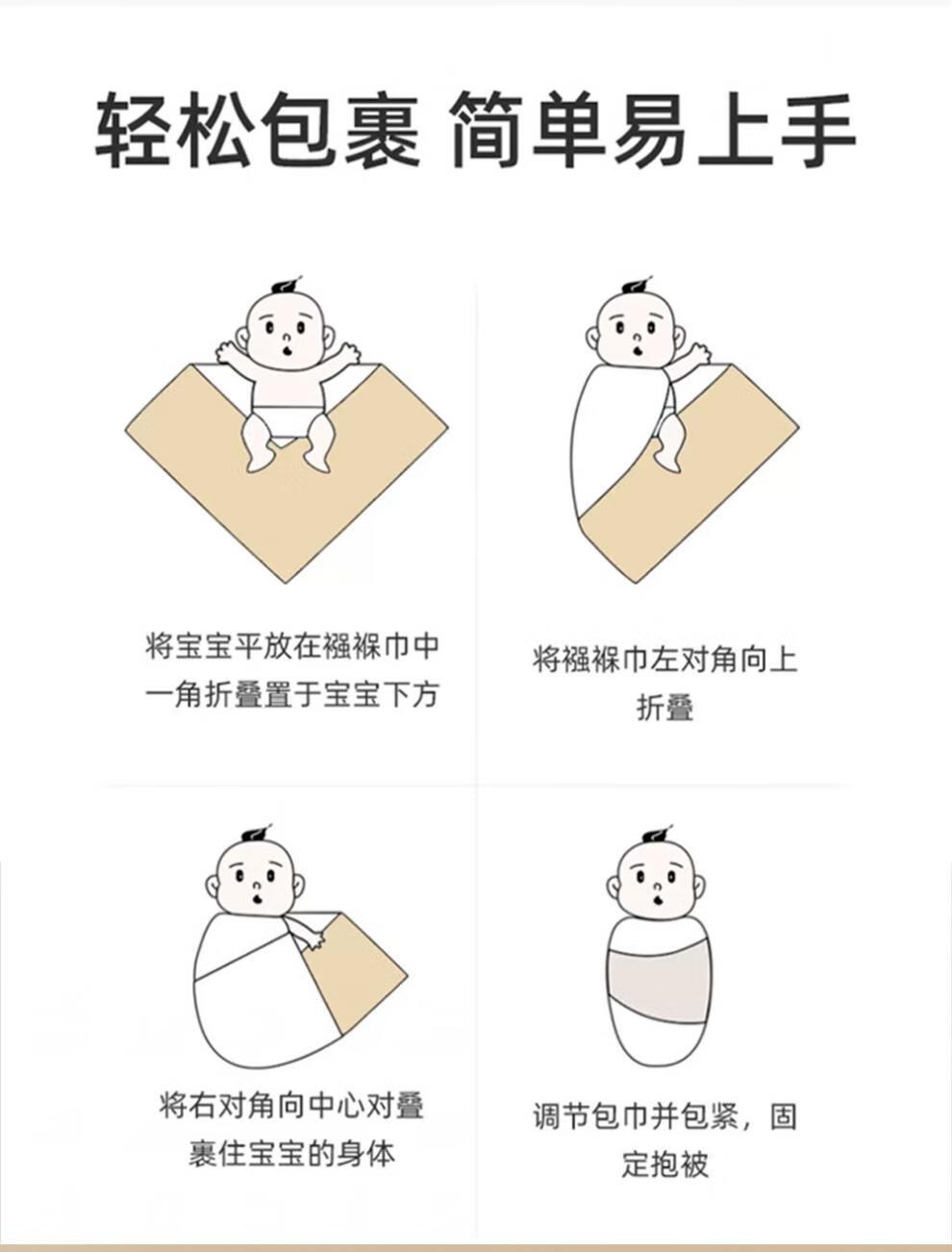 轻松包裹 简单易上手

将宝宝平放在襁褓巾中一角折叠置于宝宝下方

将襁褓巾左对角向上折叠

将右对角向中心对叠裹住宝宝的身体

调节包巾并包紧，固定抱被