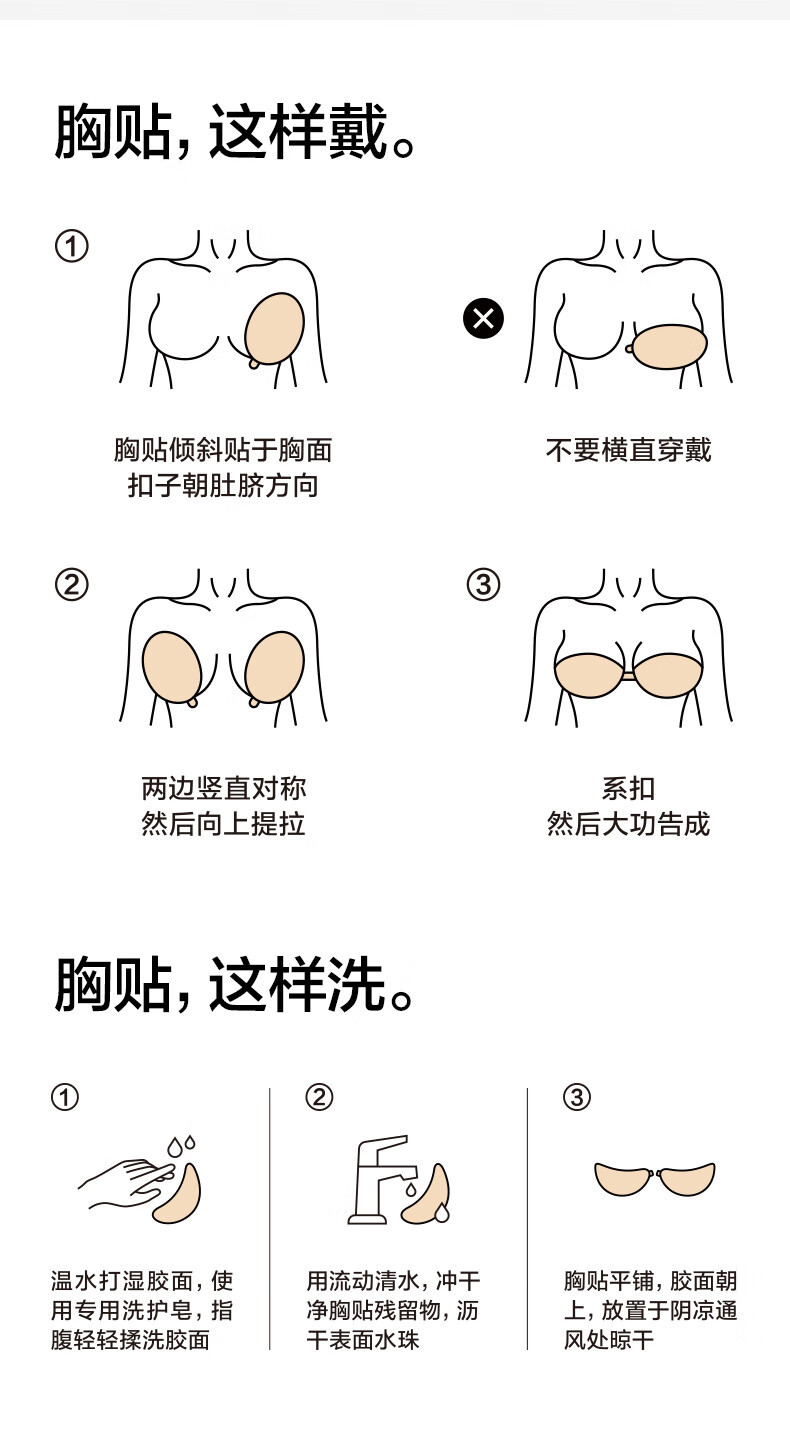 胸贴，这样戴。

①

胸贴倾斜贴于胸面
扣子朝肚脐方向

不要横直穿戴

②

两边竖直对称
然后向上提拉

③

系扣
然后大功告成

胸贴，这样洗。

①

温水打湿胶面，使用专用洗护皂，指腹轻轻揉洗胶面

②

用流动清水，冲干净胸贴残留物，沥干表面水珠

③

胸贴平铺，胶面朝上，放置于阴凉通风处晾干