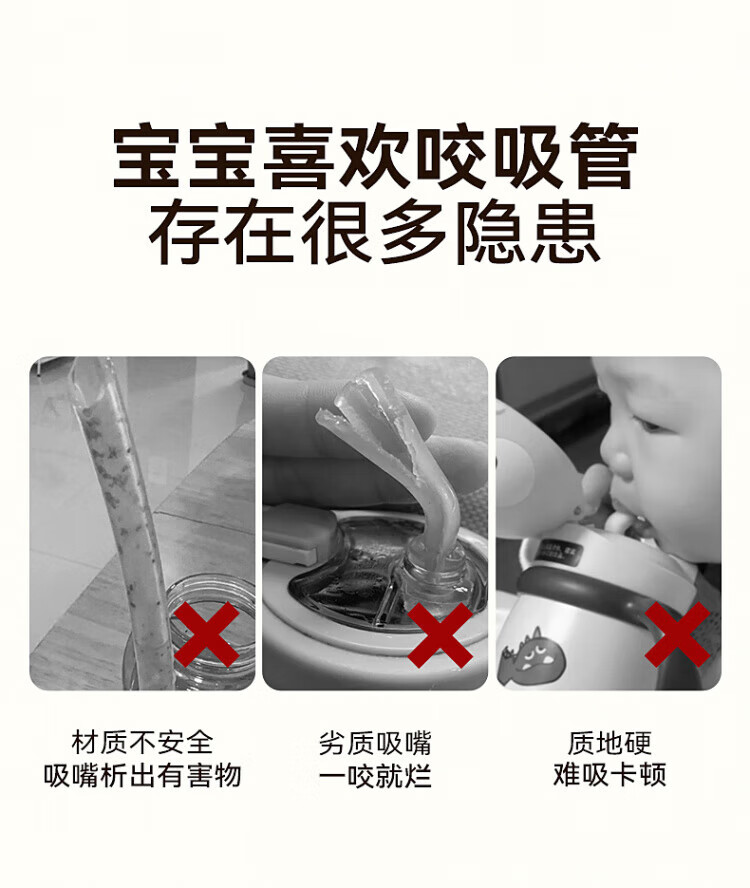 宝宝喜欢咬吸管
存在很多隐患

材质不安全
吸嘴析出有害物

劣质吸嘴
一咬就烂

质地硬
难吸卡顿