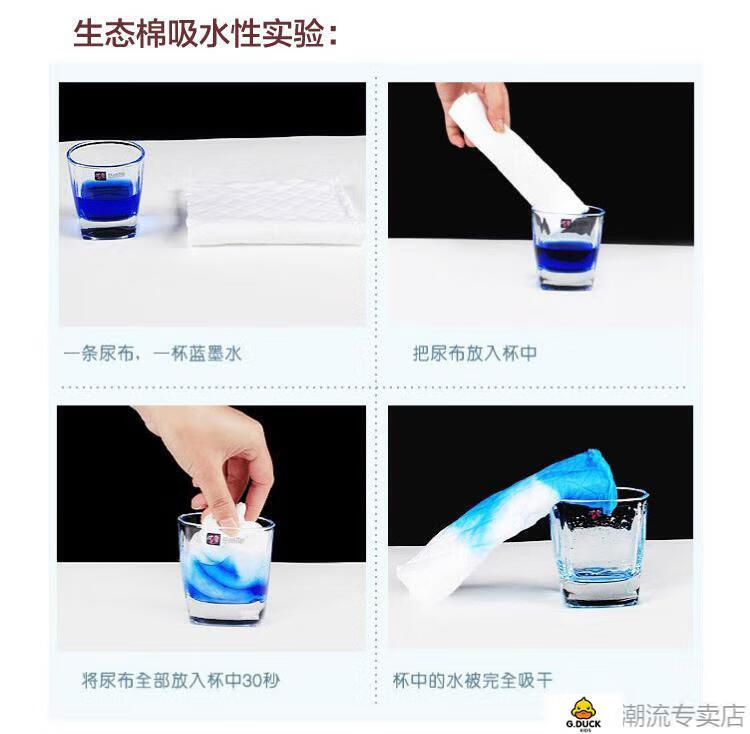 生态棉吸水性实验：

一条尿布，一杯蓝墨水

把尿布放入杯中

将尿布全部放入杯中30秒

杯中的水被完全吸干

G.DUCK KIDS

潮流专卖店