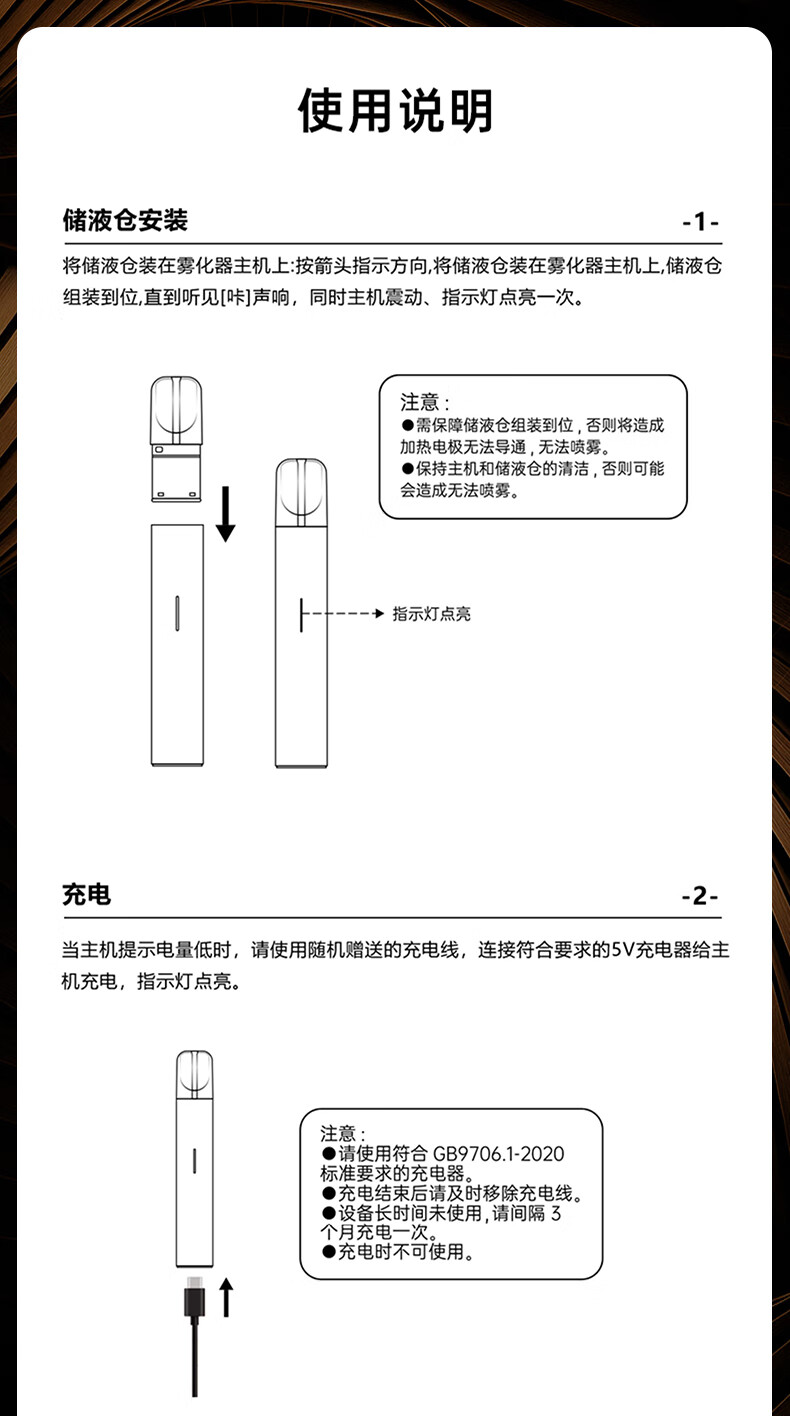 使用说明

储液仓安装 -1-

将储液仓装在雾化器主机上:按箭头指示方向,将储液仓装在雾化器主机上,储液仓组装到位,直到听见[咔]声响，同时主机震动、指示灯点亮一次。

注意：
●需保障储液仓组装到位，否则将造成加热电极无法导通，无法喷雾。
●保持主机和储液仓的清洁，否则可能会造成无法喷雾。

指示灯点亮

充电 -2-

当主机提示电量低时，请使用随机赠送的充电线，连接符合要求的5V充电器给主机充电，指示灯点亮。

注意：
●请使用符合 GB9706.1-2020 标准要求的充电器。
●充电结束后请及时移除充电线。
●设备长时间未使用，请间隔 3 个月充电一次。
●充电时不可使用。