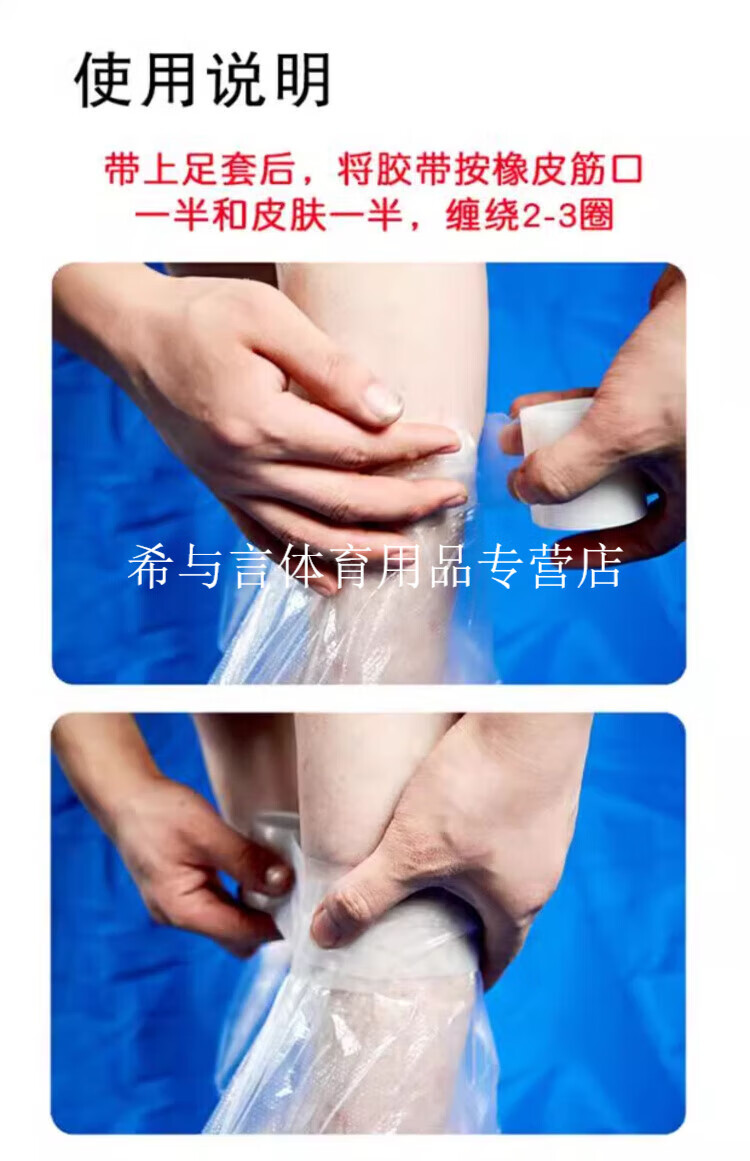 使用说明

带上足套后，将胶带按橡皮筋口一半和皮肤一半，缠绕2-3圈

希与言体育用品专营店