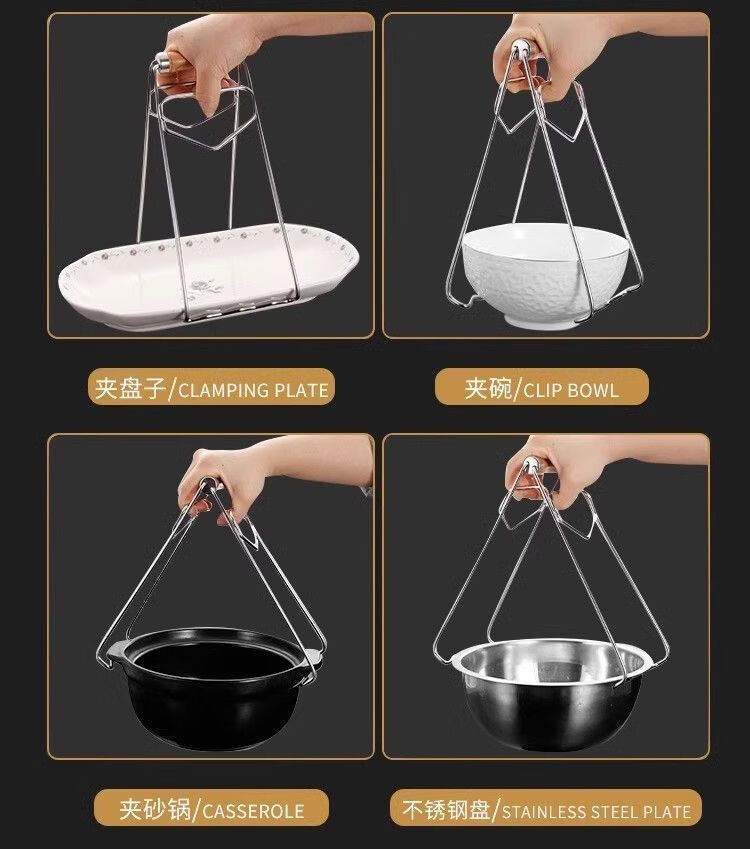 夹盘子/CLAMPING PLATE

夹碗/CLIP BOWL

夹砂锅/CASSEROLE

不锈钢盘/STAINLESS STEEL PLATE