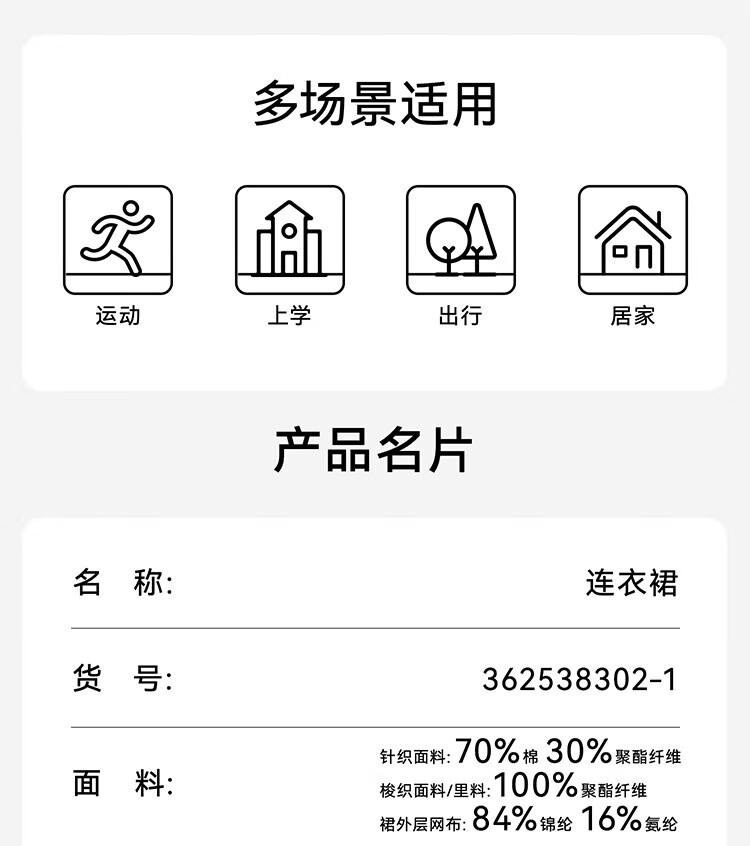 多场景适用

运动

上学

出行

居家

产品名片

名 称: 连衣裙

货 号: 362538302-1

面 料: 针织面料:70%棉 30%聚酯纤维
梭织面料/里料:100%聚酯纤维
裙外层网布:84%锦纶 16%氨纶