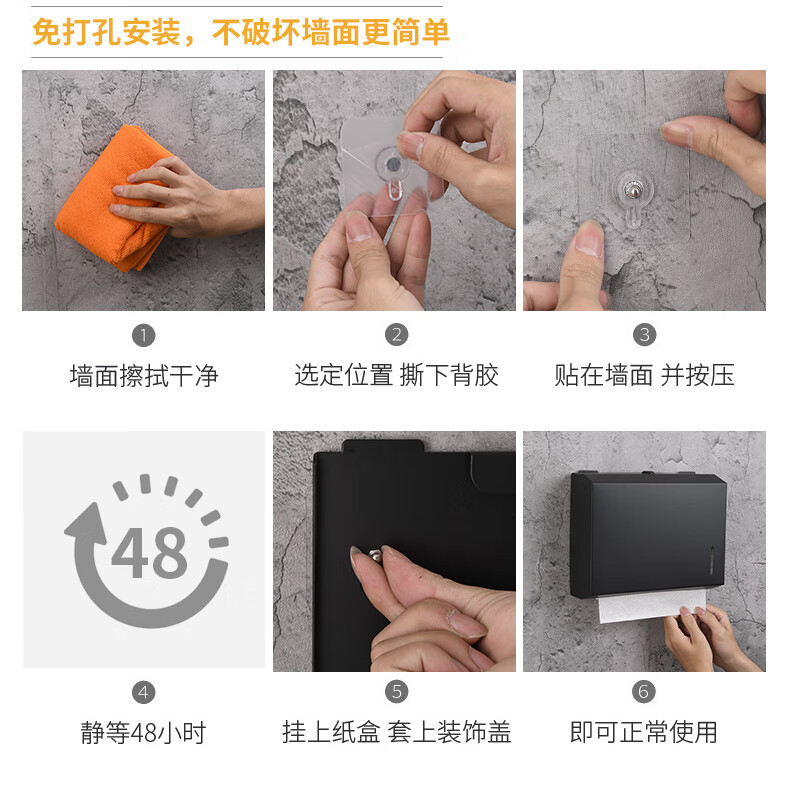 免打孔安装，不破坏墙面更简单

1
墙面擦拭干净

2
选定位置 撕下背胶

3
贴在墙面 并按压

48

4
静等48小时

5
挂上纸盒 套上装饰盖

6
即可正常使用