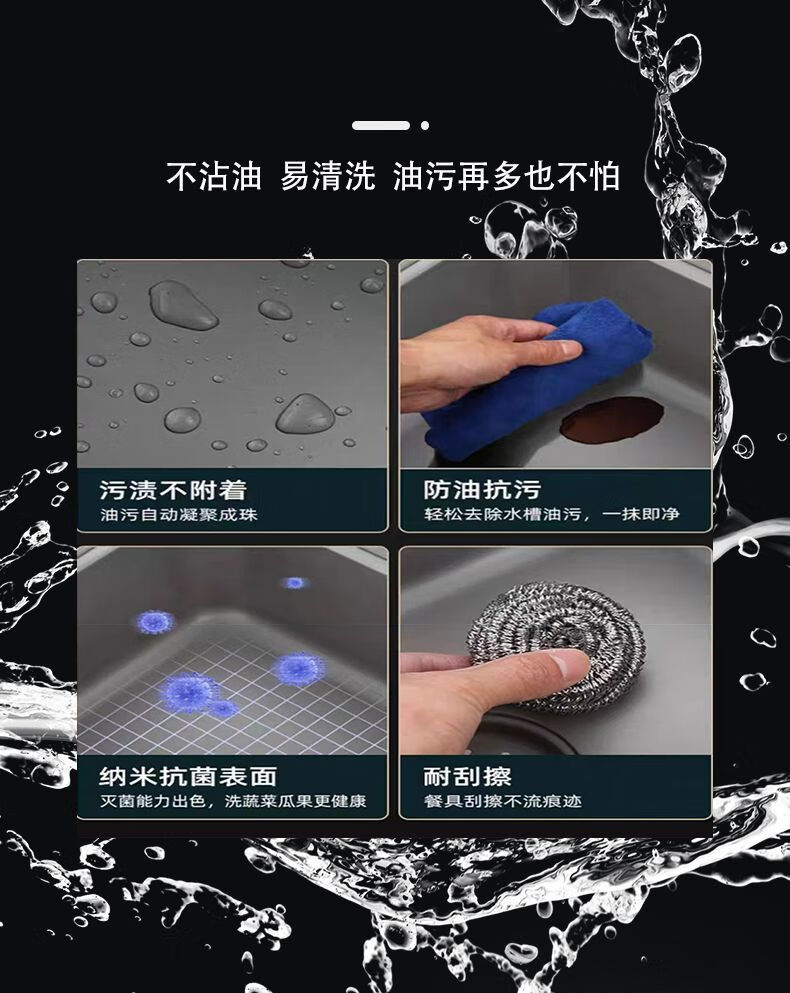 不沾油 易清洗 油污再多也不怕

污渍不附着
油污自动凝聚成珠

防油抗污
轻松去除水槽油污，一抹即净

纳米抗菌表面
灭菌能力出色，洗蔬菜瓜果更健康

耐刮擦
餐具刮擦不流痕迹