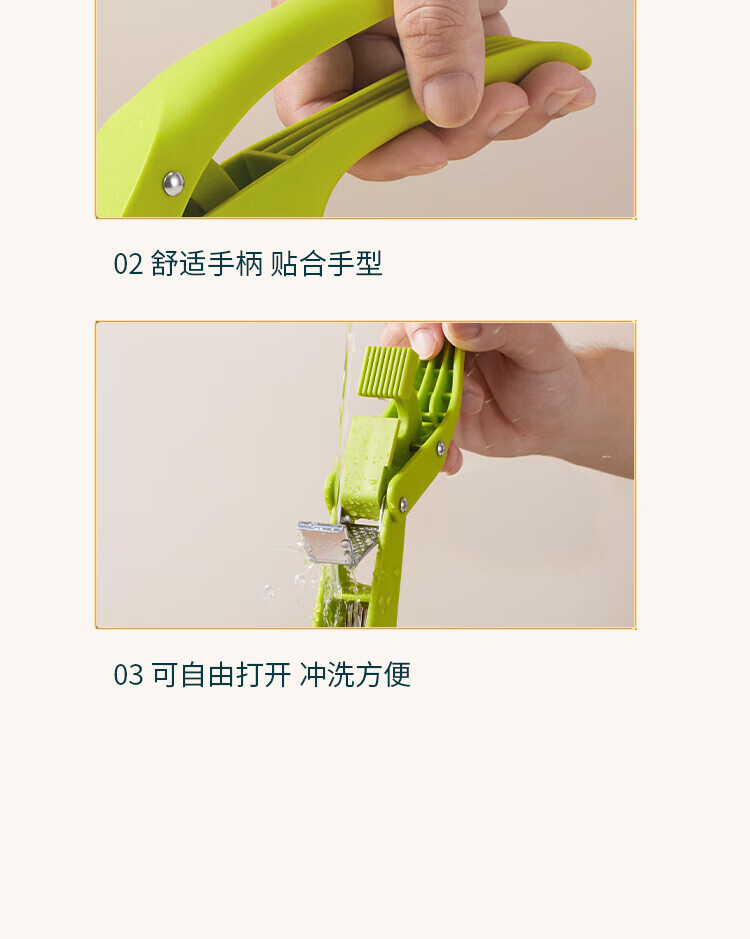 02 舒适手柄 贴合手型

03 可自由打开 冲洗方便