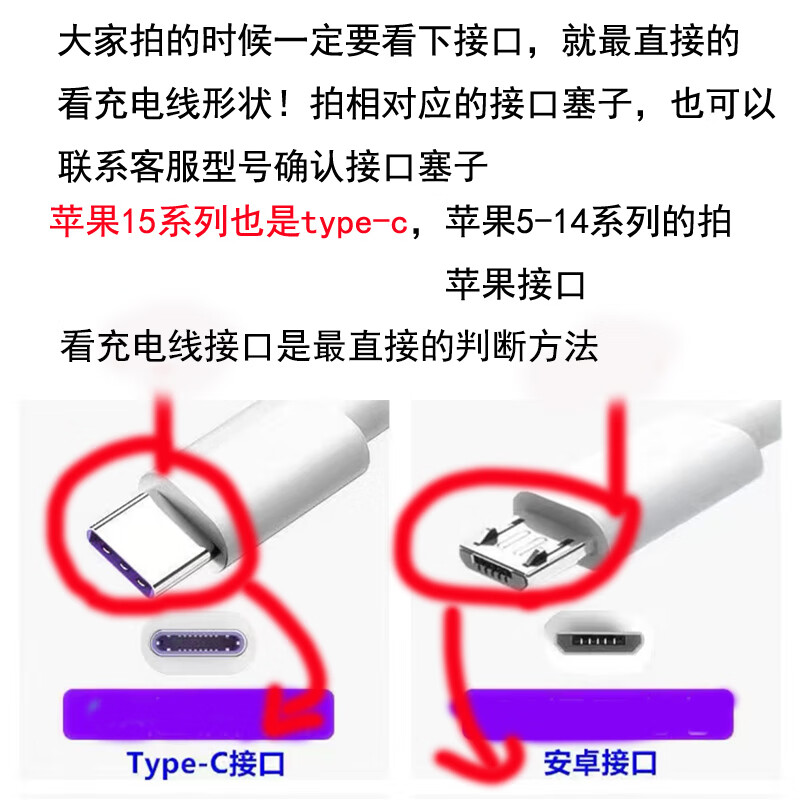 大家拍的时候一定要看下接口，就最直接的看充电线形状！拍相对应的接口塞子，也可以联系客服型号确认接口塞子

苹果15系列也是type-c，苹果5-14系列的拍苹果接口

看充电线接口是最直接的判断方法

Type-C接口

安卓接口