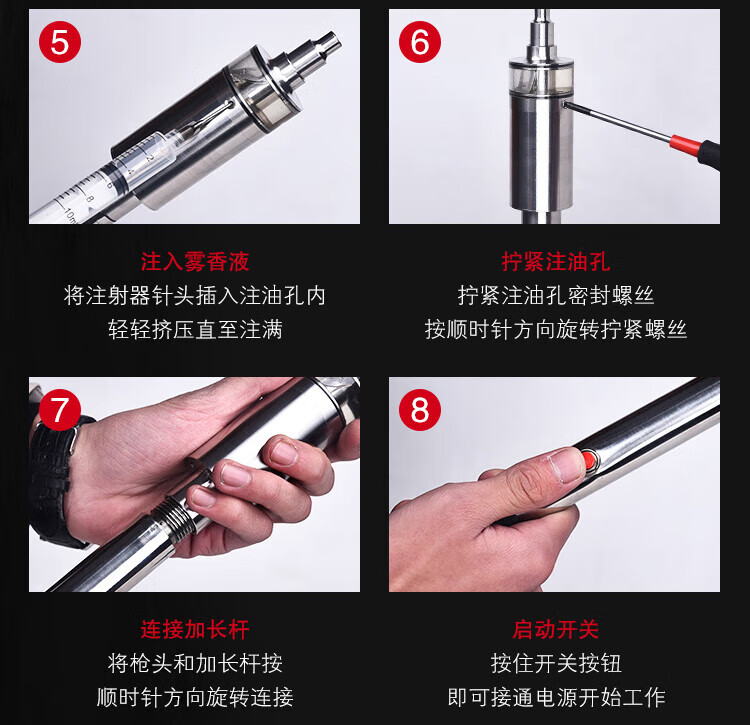 5

2
4
6
8
10ml

注入雾香液
将注射器针头插入注油孔内
轻轻挤压直至注满

6

拧紧注油孔
拧紧注油孔密封螺丝
按顺时针方向旋转拧紧螺丝

7

连接加长杆
将枪头和加长杆按
顺时针方向旋转连接

8

启动开关
按住开关按钮
即可接通电源开始工作