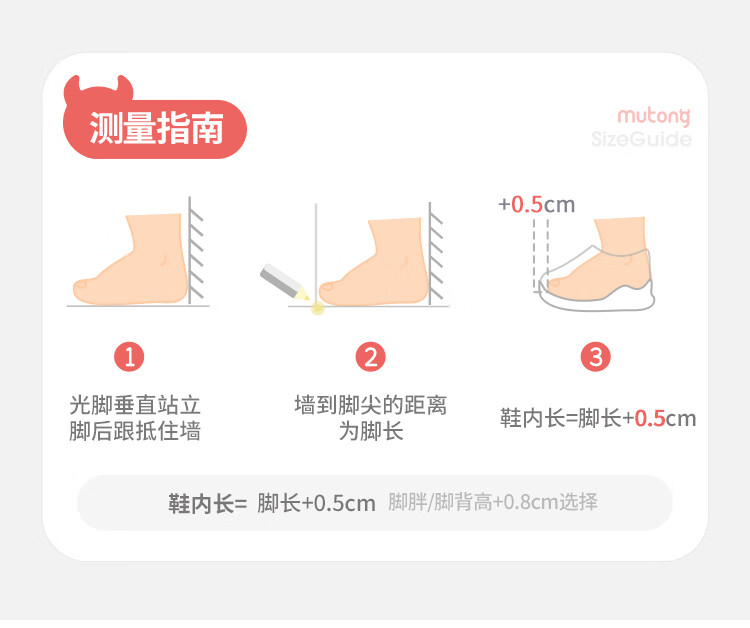 测量指南

mutong
SizeGuide

+0.5cm

1
光脚垂直站立
脚后跟抵住墙

2
墙到脚尖的距离
为脚长

3
鞋内长=脚长+0.5cm

鞋内长= 脚长+0.5cm 脚胖/脚背高+0.8cm选择