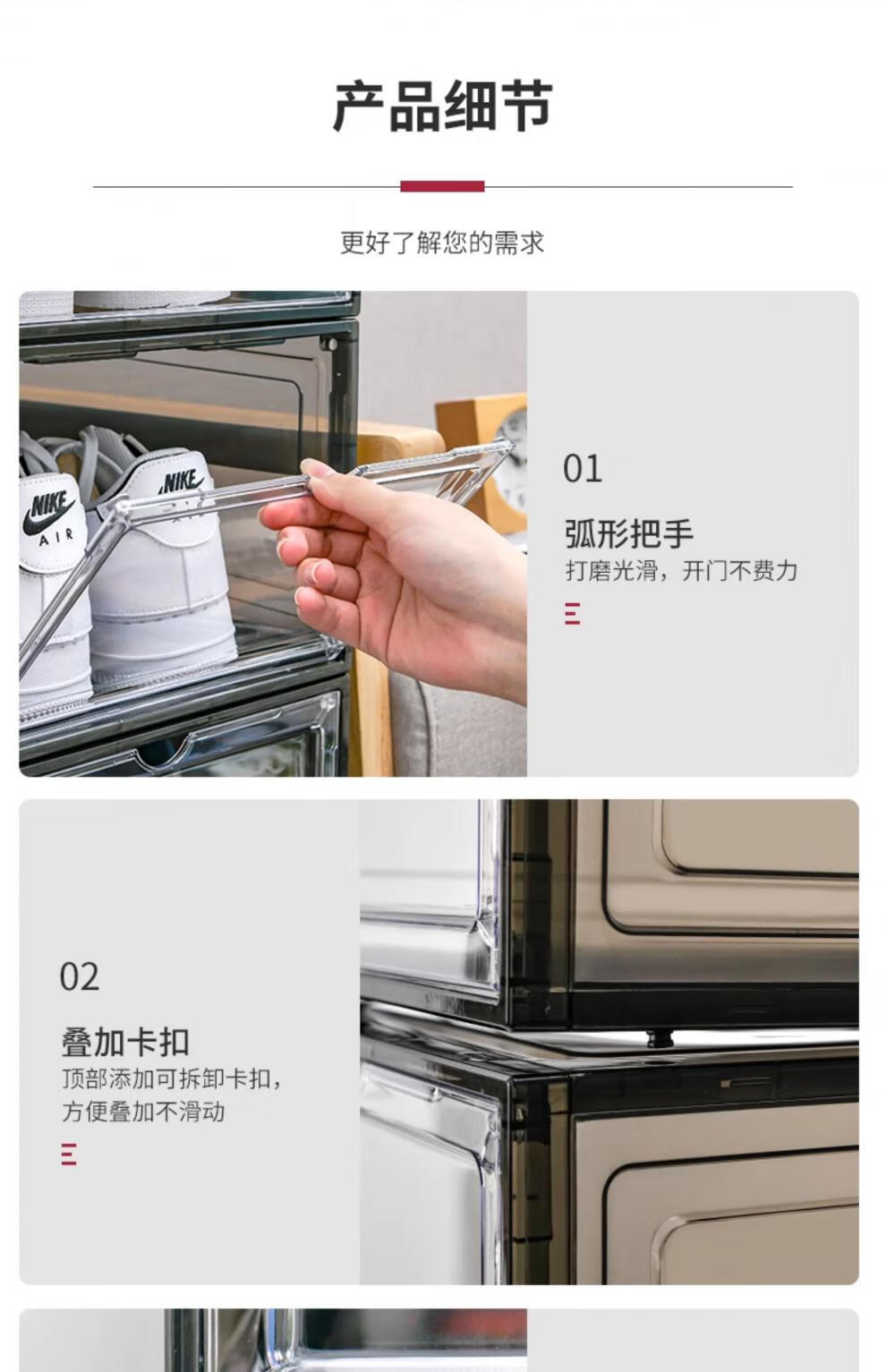 产品细节

更好了解您的需求

NIKE
AIR

NIKE
AIR

01

弧形把手

打磨光滑，开门不费力

02

叠加卡扣

顶部添加可拆卸卡扣，方便叠加不滑动