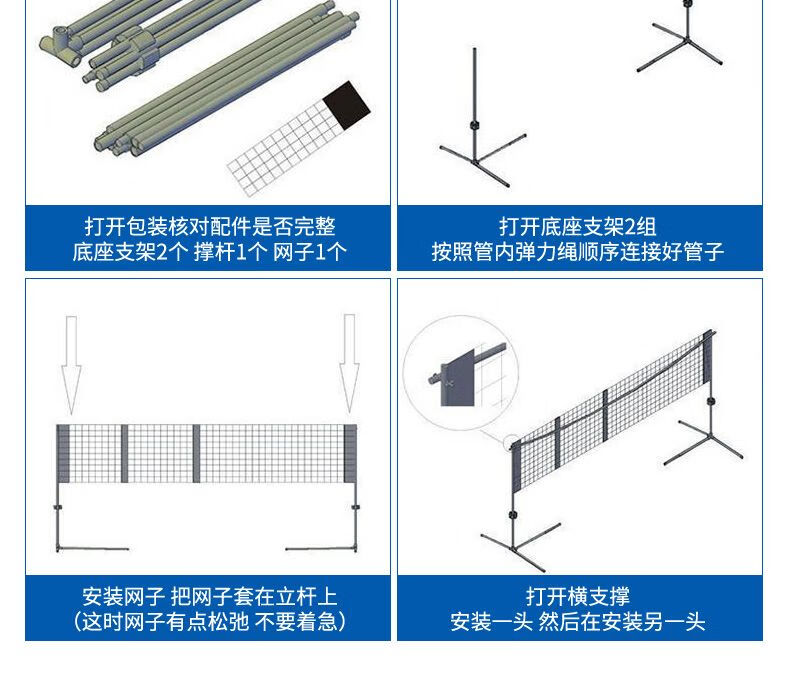 打开包装核对配件是否完整
底座支架2个 撑杆1个 网子1个

打开底座支架2组
按照管内弹力绳顺序连接好管子

安装网子 把网子套在立杆上
（这时网子有点松弛 不要着急）

打开横支撑
安装一头 然后在安装另一头