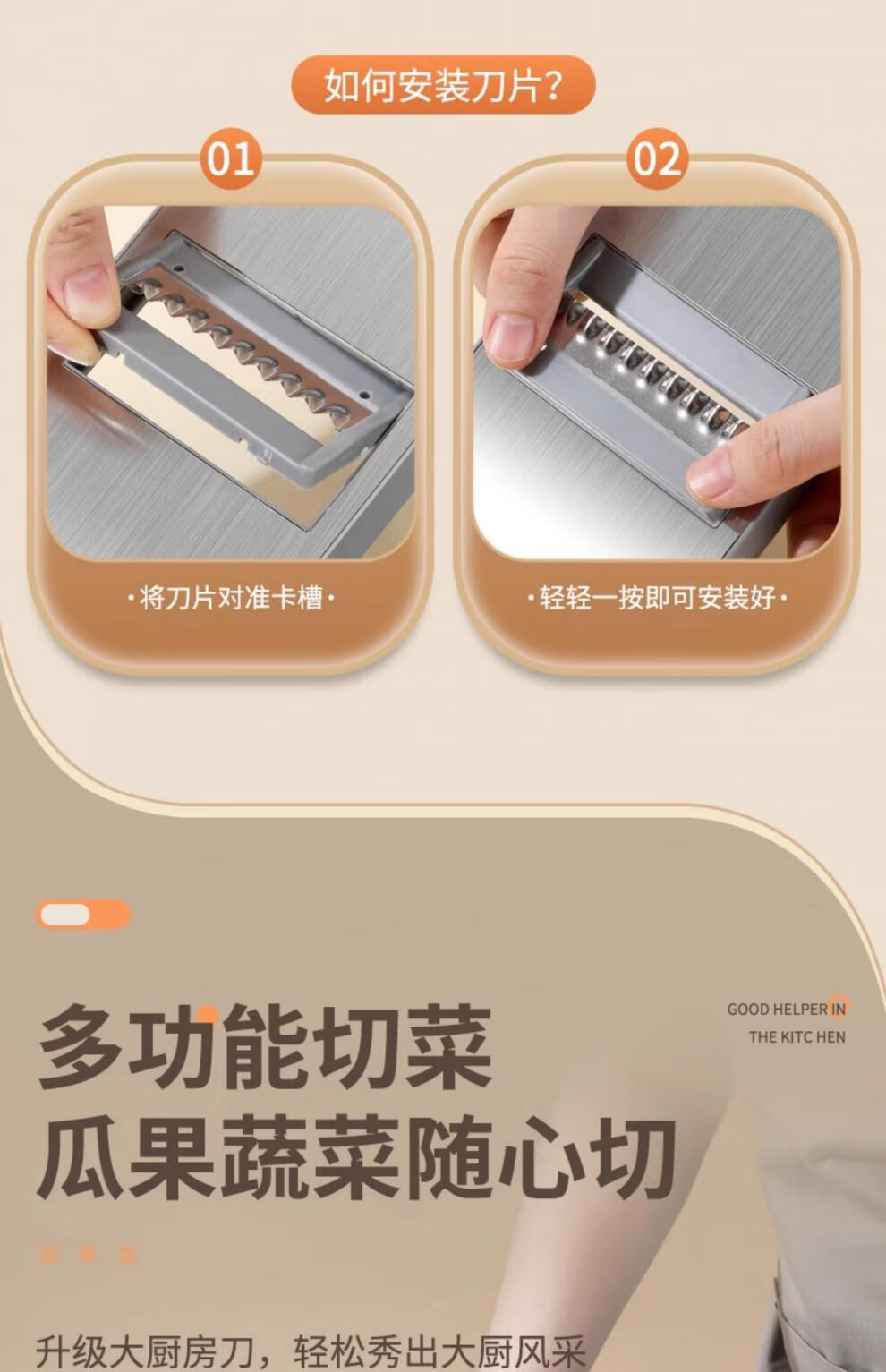 如何安装刀片?

01

·将刀片对准卡槽·

02

·轻轻一按即可安装好·

多功能切菜
瓜果蔬菜随心切

GOOD HELPER IN
THE KITC HEN

升级大厨房刀，轻松秀出大厨风采