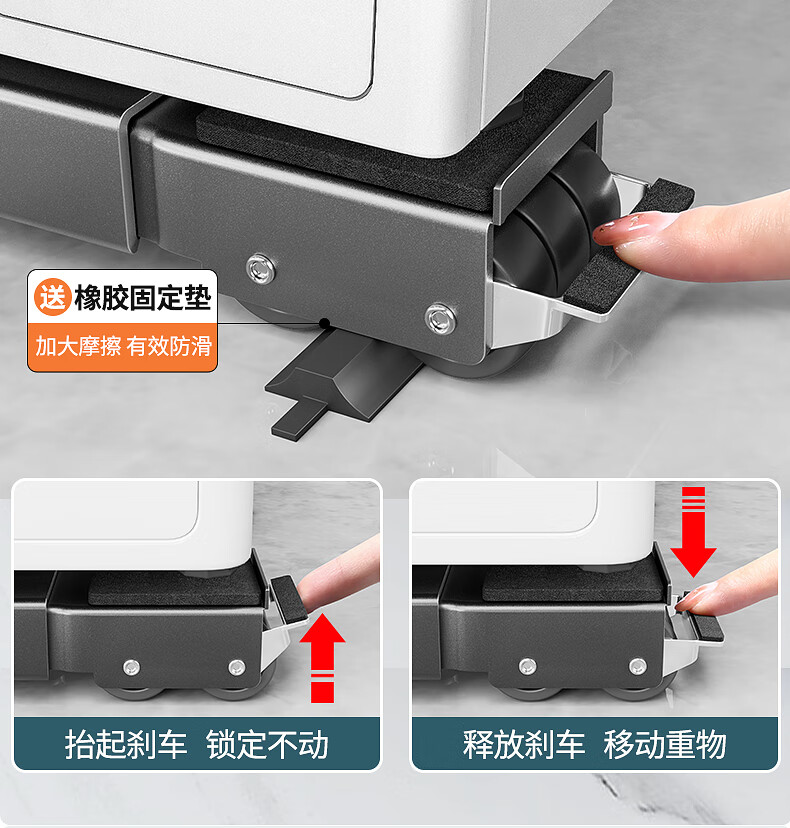 送 橡胶固定垫
加大摩擦 有效防滑

抬起刹车 锁定不动

释放刹车 移动重物