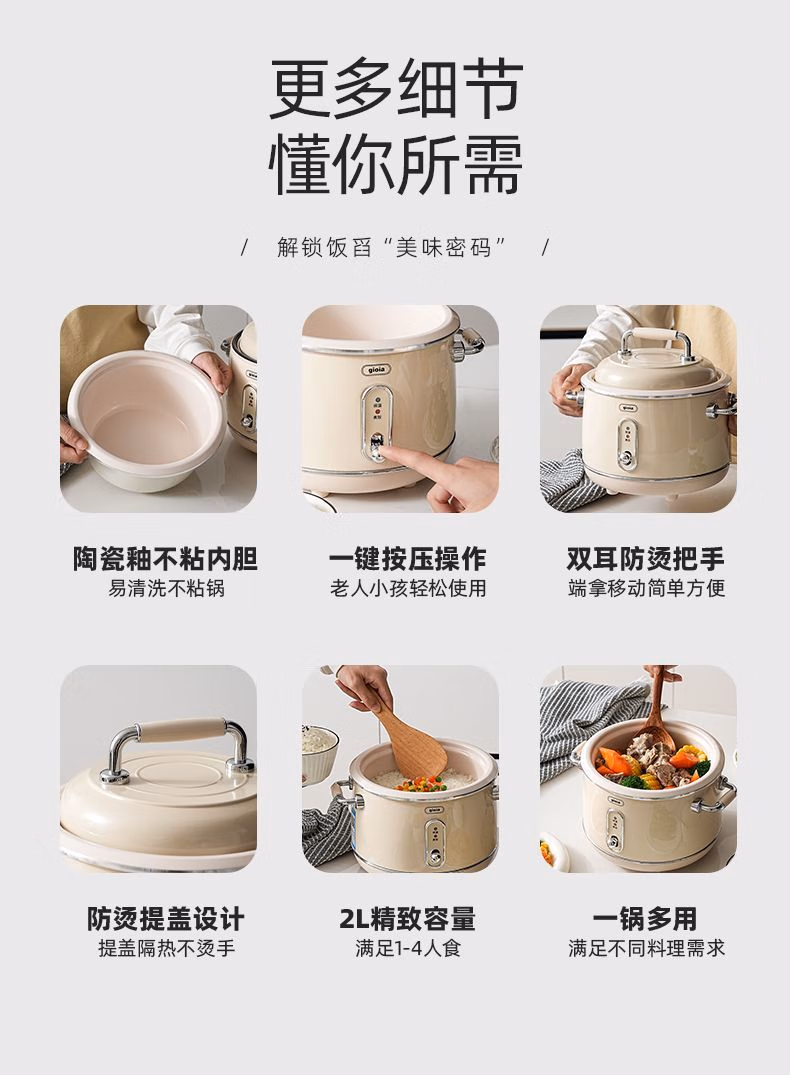 更多细节
懂你所需

/ 解锁饭舀“美味密码” /

gioia

陶瓷釉不粘内胆
易清洗不粘锅

一键按压操作
老人小孩轻松使用

双耳防烫把手
端拿移动简单方便

防烫提盖设计
提盖隔热不烫手

2L精致容量
满足1-4人食

一锅多用
满足不同料理需求