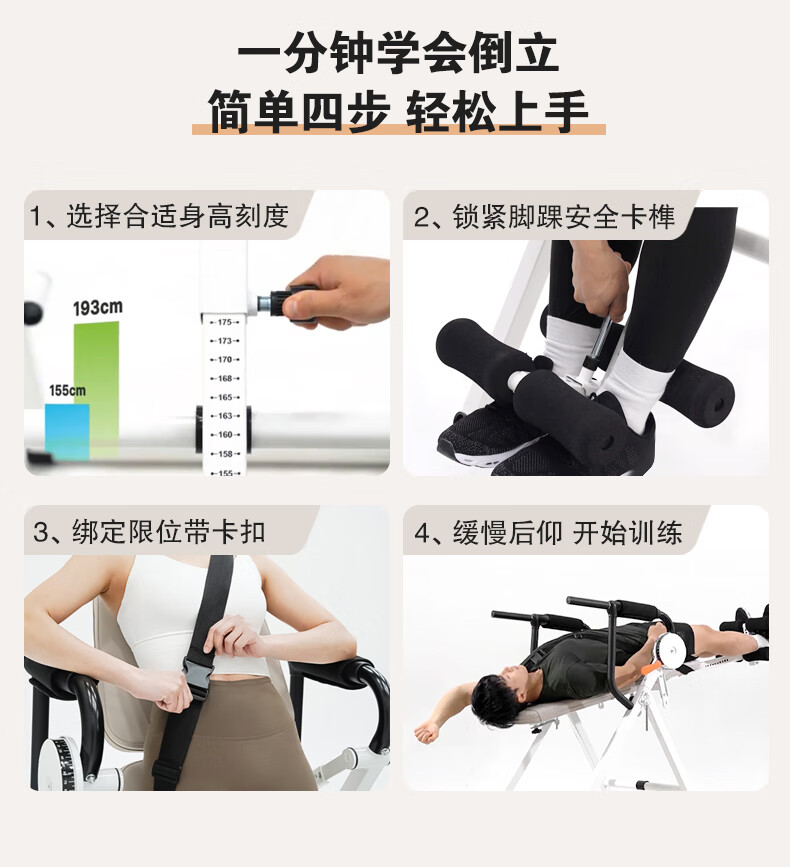 一分钟学会倒立
简单四步 轻松上手

1、选择合适身高刻度

193cm
155cm
175
173
170
168
165
163
160
158
155

2、锁紧脚踝安全卡榫

3、绑定限位带卡扣

4、缓慢后仰 开始训练