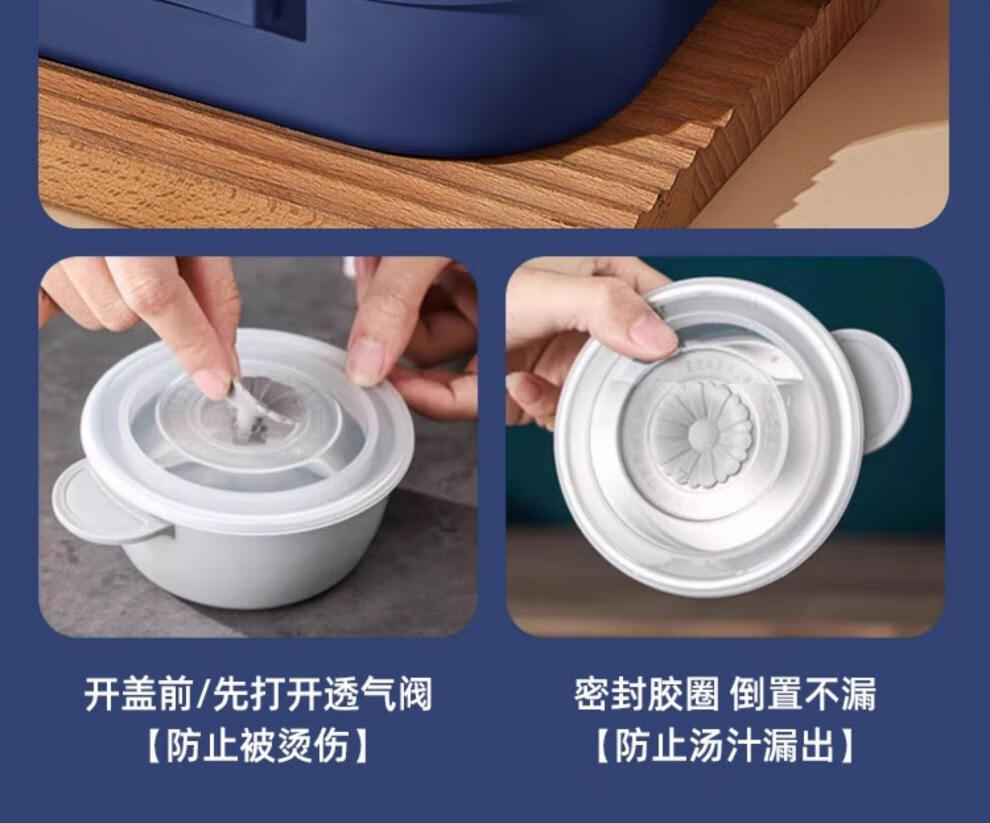 开盖前/先打开透气阀
【防止被烫伤】

密封胶圈 倒置不漏
【防止汤汁漏出】