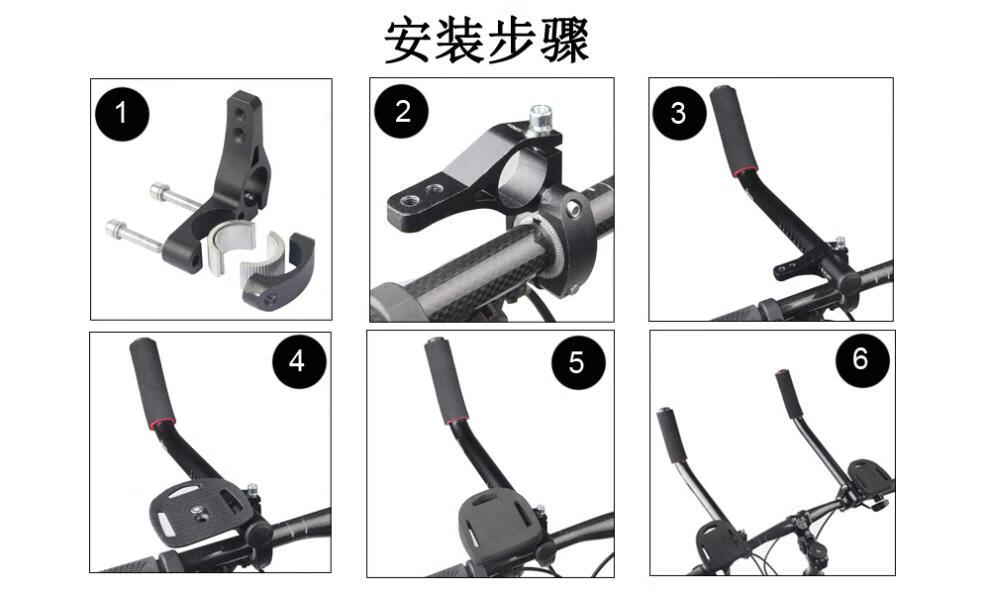 安装步骤

1

2

3

4

5

6