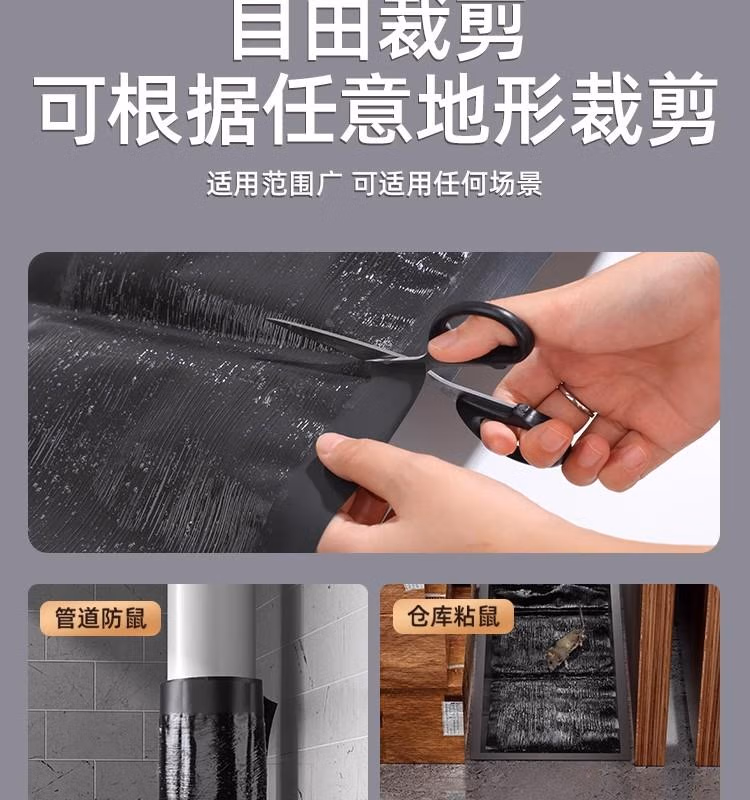 自由裁剪
可根据任意地形裁剪

适用范围广 可适用任何场景

管道防鼠

仓库粘鼠