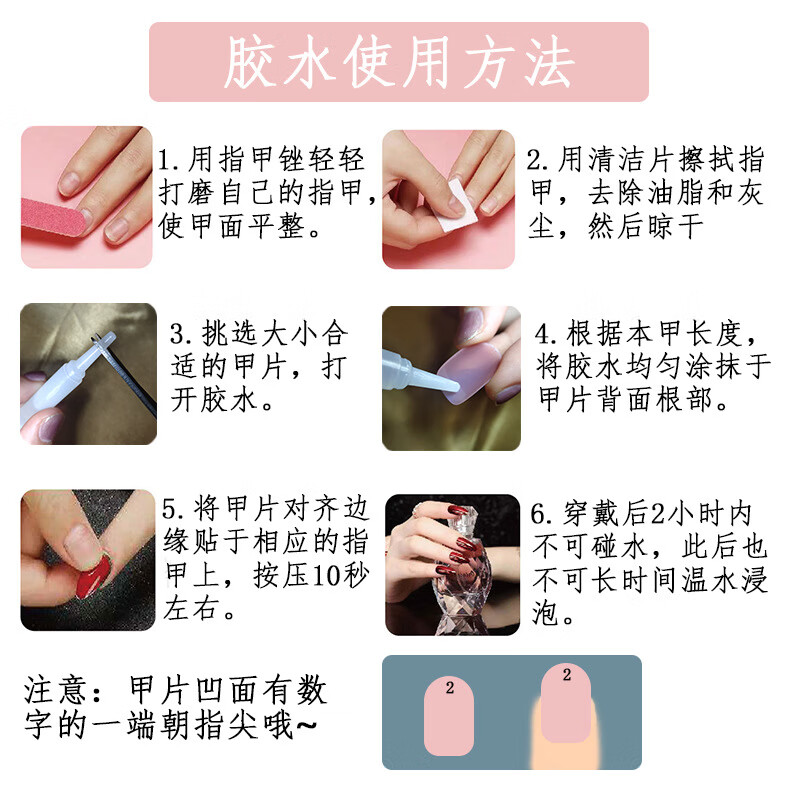 胶水使用方法

1.用指甲锉轻轻打磨自己的指甲，使甲面平整。

2.用清洁片擦拭指甲，去除油脂和灰尘，然后晾干

3.挑选大小合适的甲片，打开胶水。

4.根据本甲长度，将胶水均匀涂抹于甲片背面根部。

5.将甲片对齐边缘贴于相应的指甲上，按压10秒左右。

6.穿戴后2小时内不可碰水，此后也不可长时间温水浸泡。

注意：甲片凹面有数字的一端朝指尖哦~

2

2