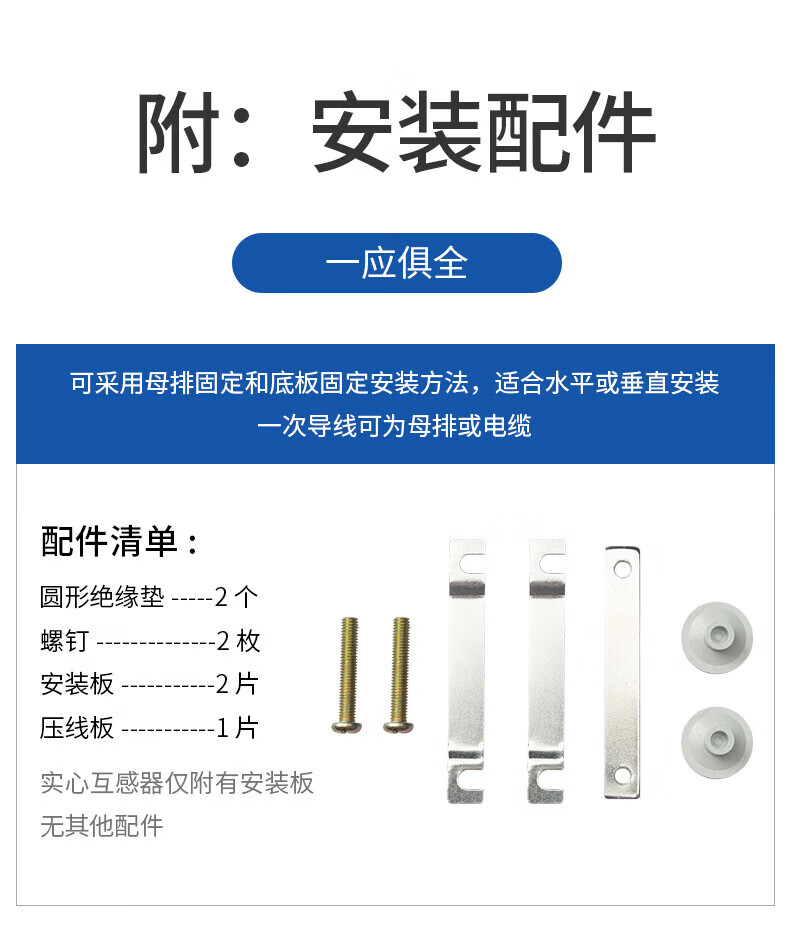 附：安装配件

一应俱全

可采用母排固定和底板固定安装方法，适合水平或垂直安装
一次导线可为母排或电缆

配件清单：
圆形绝缘垫 -----2 个
螺钉 --------------2 枚
安装板 -----------2 片
压线板 -----------1 片

实心互感器仅附有安装板
无其他配件