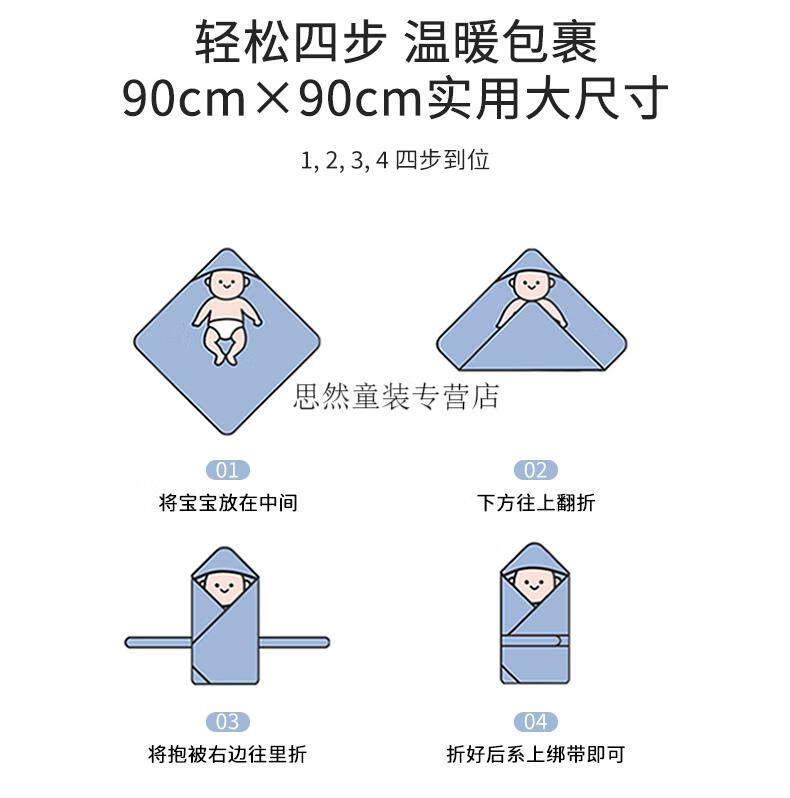 轻松四步 温暖包裹
90cm×90cm实用大尺寸

1, 2, 3, 4 四步到位

思然童装专营店

01
将宝宝放在中间

02
下方往上翻折

03
将抱被右边往里折

04
折好后系上绑带即可