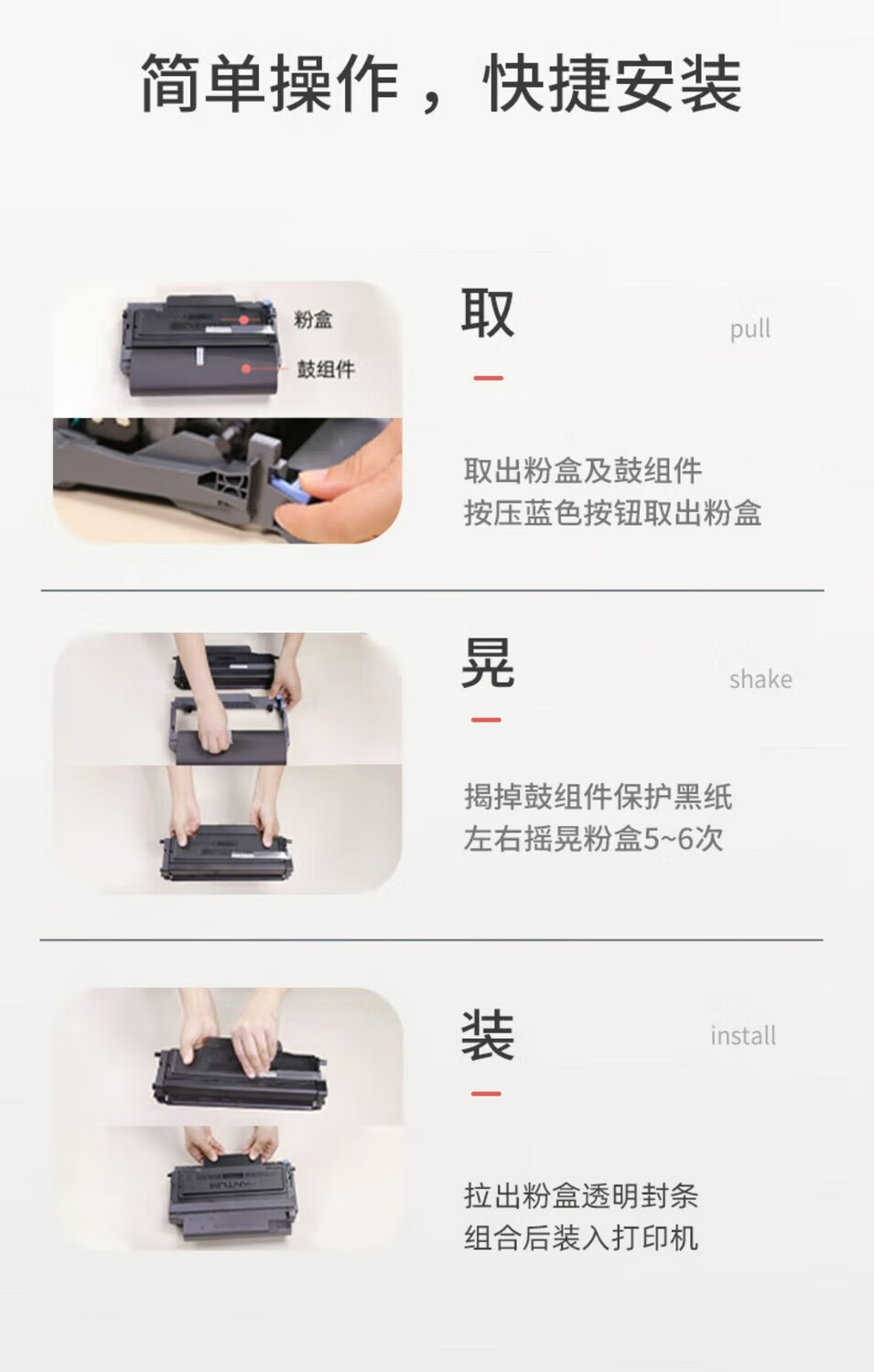 简单操作，快捷安装

粉盒
鼓组件

取
pull

取出粉盒及鼓组件
按压蓝色按钮取出粉盒

晃
shake

揭掉鼓组件保护黑纸
左右摇晃粉盒5~6次

装
install

拉出粉盒透明封条
组合后装入打印机