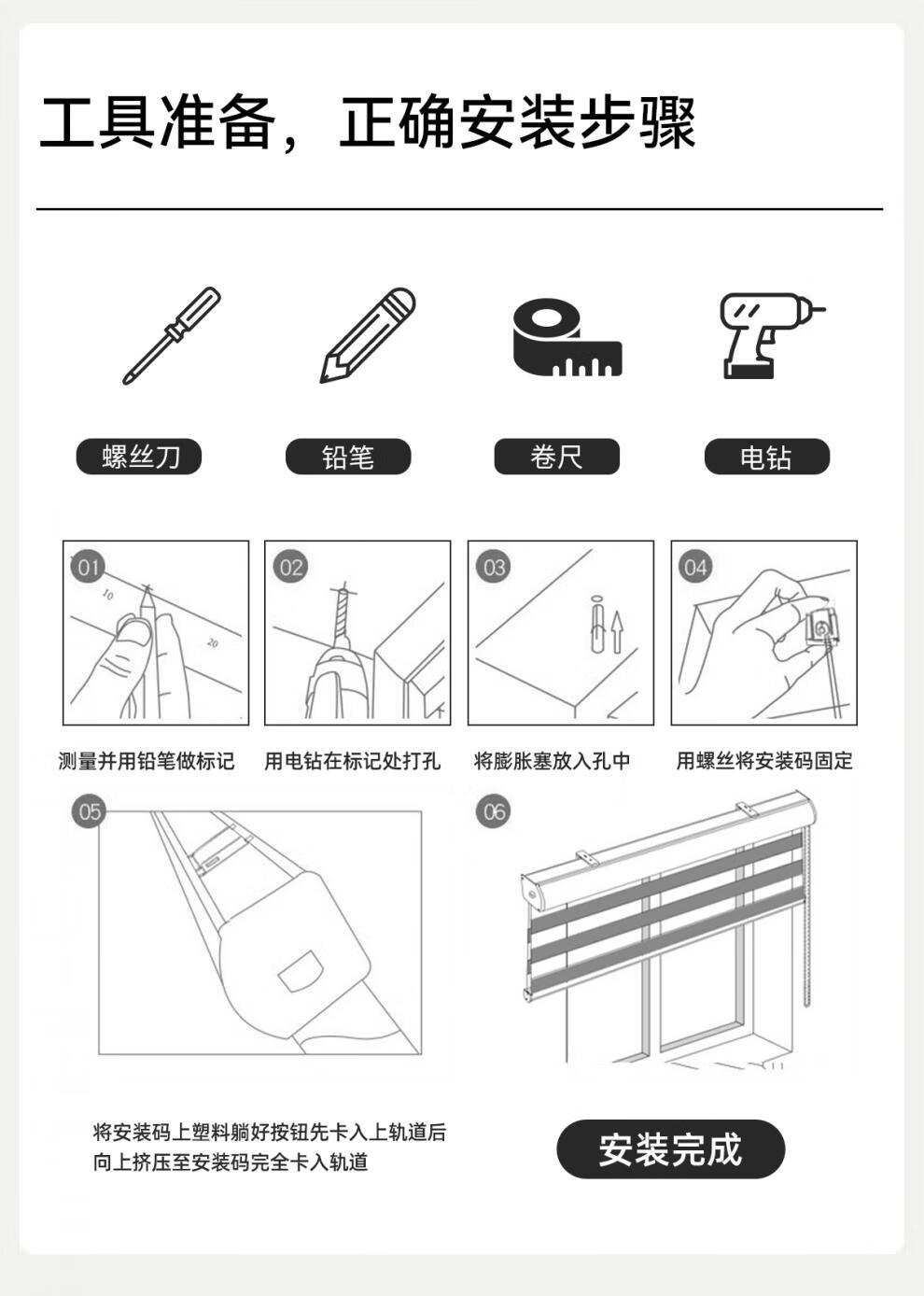 工具准备，正确安装步骤

螺丝刀

铅笔

卷尺

电钻

01

10

20

测量并用铅笔做标记

02

用电钻在标记处打孔

03

将膨胀塞放入孔中

04

用螺丝将安装码固定

05

将安装码上塑料躺好按钮先卡入上轨道后向上挤压至安装码完全卡入轨道

06

安装完成