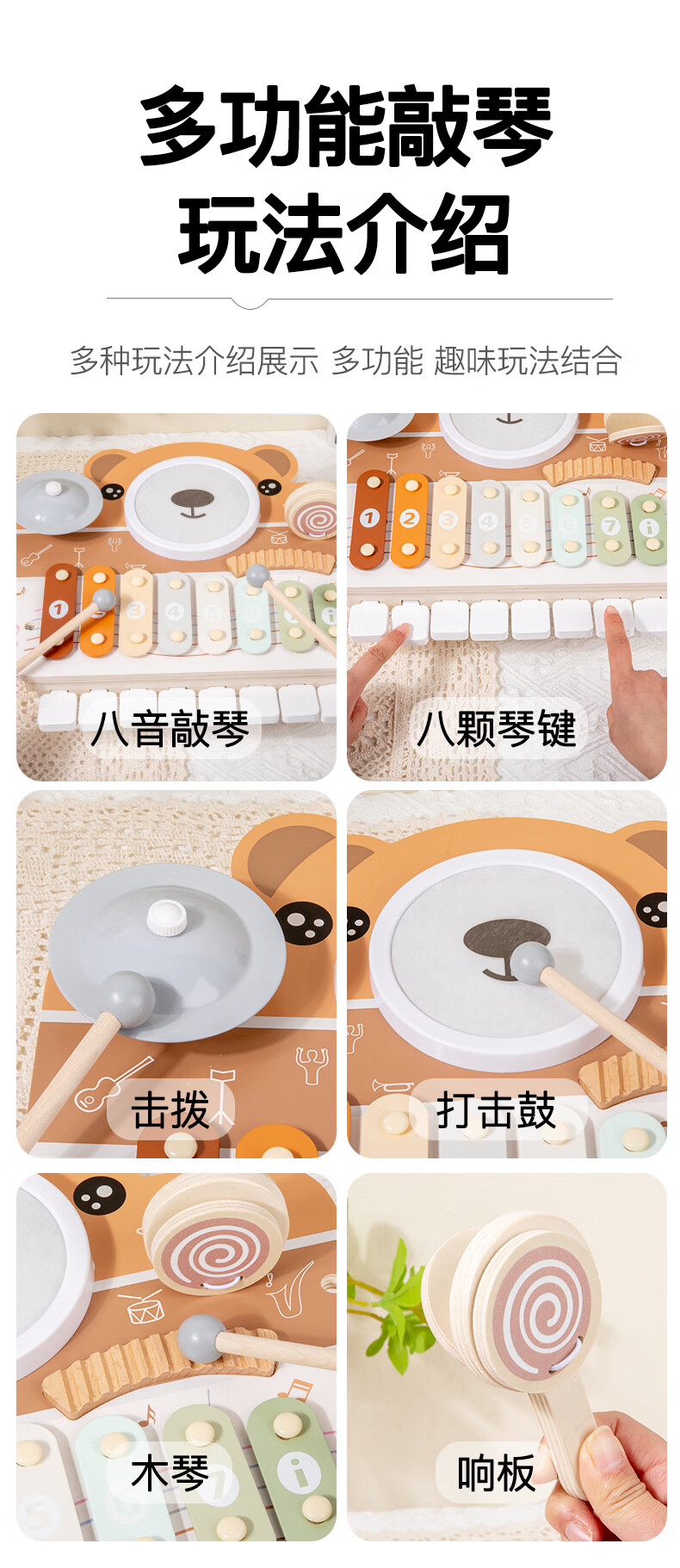 多功能敲琴
玩法介绍

多种玩法介绍展示 多功能 趣味玩法结合

1 2 3 4 5 6 7 i

八音敲琴

八颗琴键

击拨

打击鼓

木琴

响板