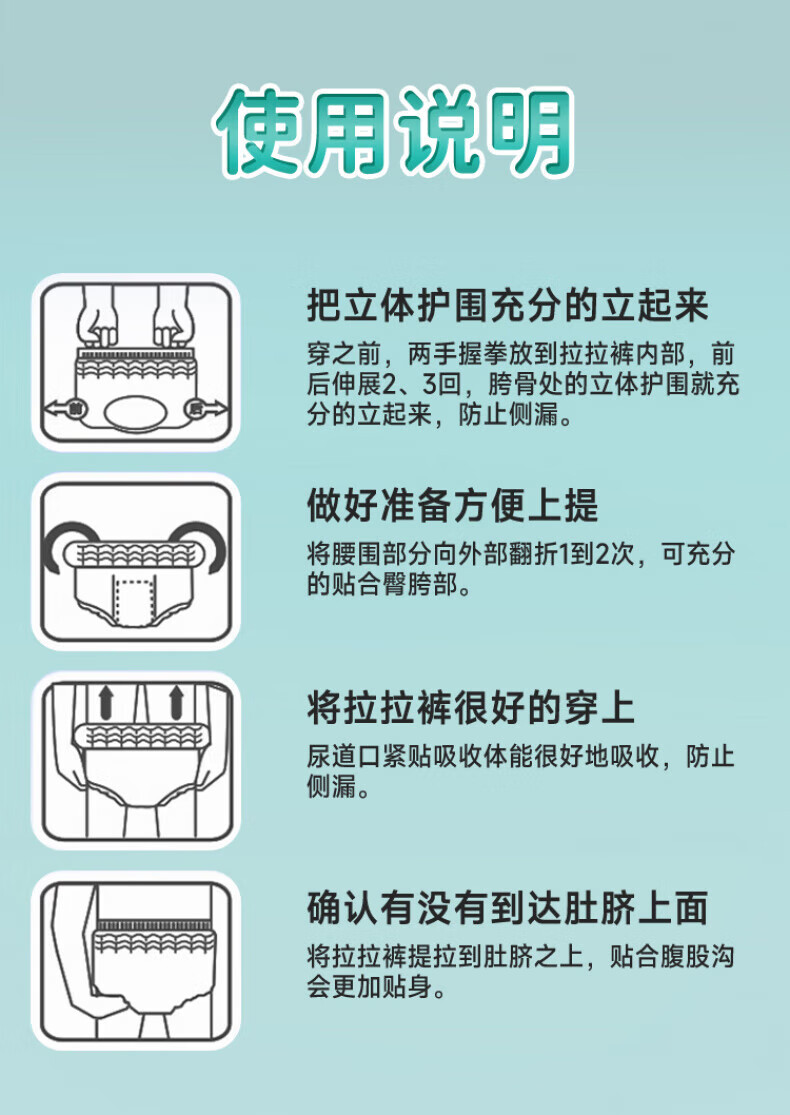 使用说明

前

后

把立体护围充分的立起来

穿之前，两手握拳放到拉拉裤内部，前后伸展2、3回，胯骨处的立体护围就充分的立起来，防止侧漏。

做好准备方便上提

将腰围部分向外部翻折1到2次，可充分的贴合臀胯部。

将拉拉裤很好的穿上

尿道口紧贴吸收体能很好地吸收，防止侧漏。

确认有没有到达肚脐上面

将拉拉裤提拉到肚脐之上，贴合腹股沟会更加贴身。