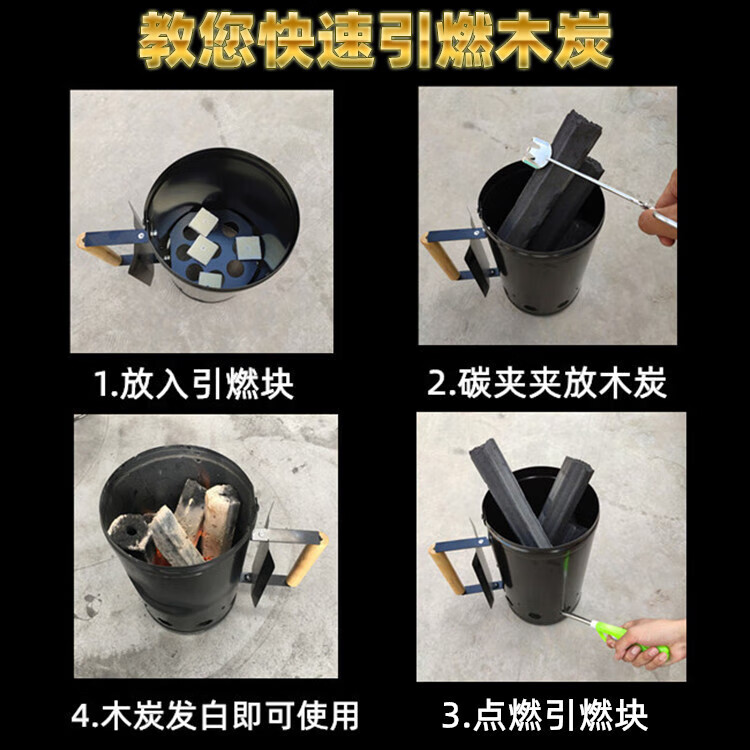 教您快速引燃木炭

1.放入引燃块

2.碳夹夹放木炭

4.木炭发白即可使用

3.点燃引燃块