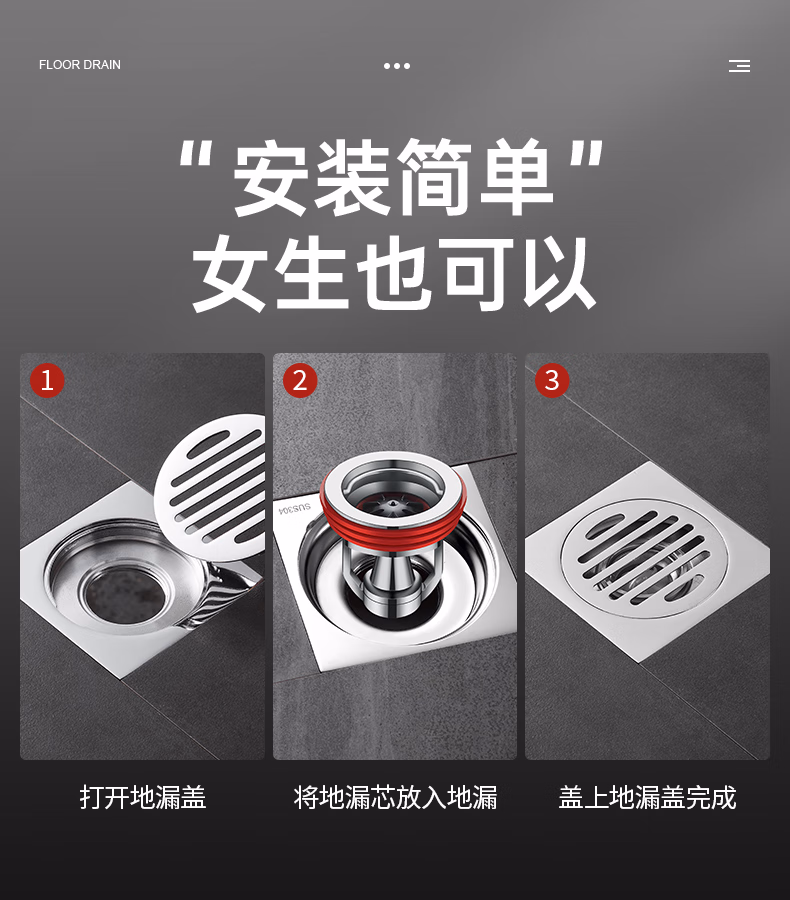 FLOOR DRAIN

"安装简单"
女生也可以

1

2

SUS304

3

打开地漏盖

将地漏芯放入地漏

盖上地漏盖完成