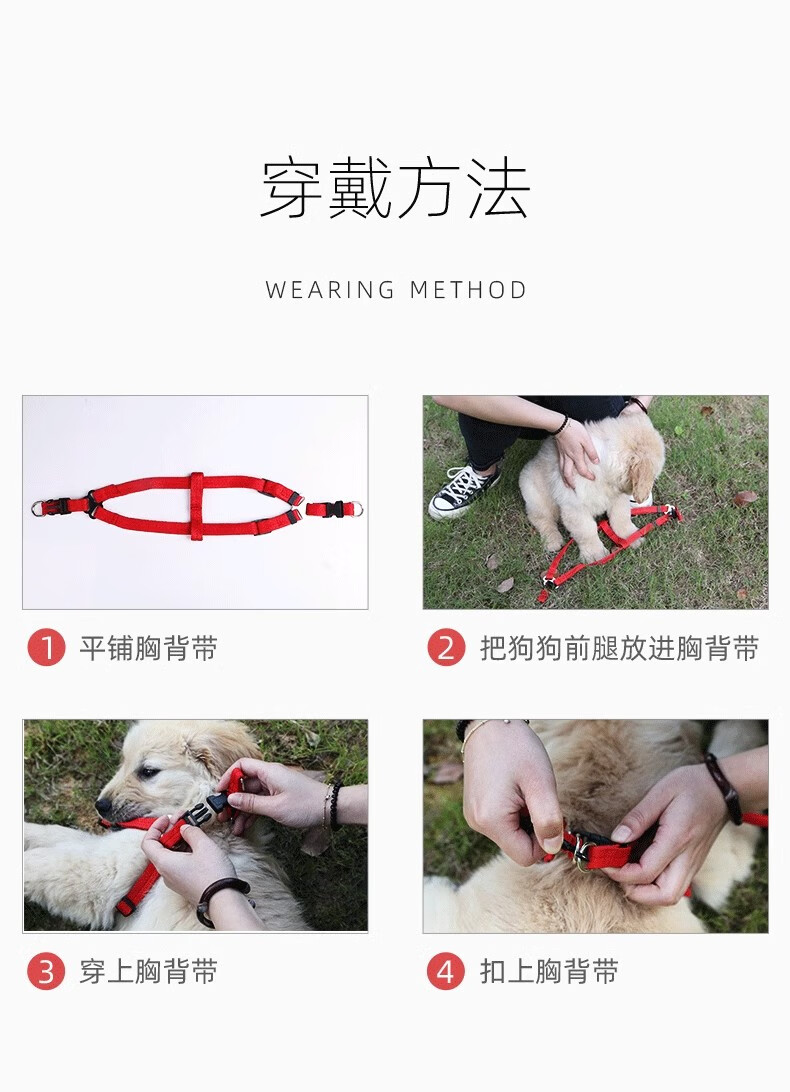 穿戴方法

WEARING METHOD

1 平铺胸背带

2 把狗狗前腿放进胸背带

3 穿上胸背带

4 扣上胸背带