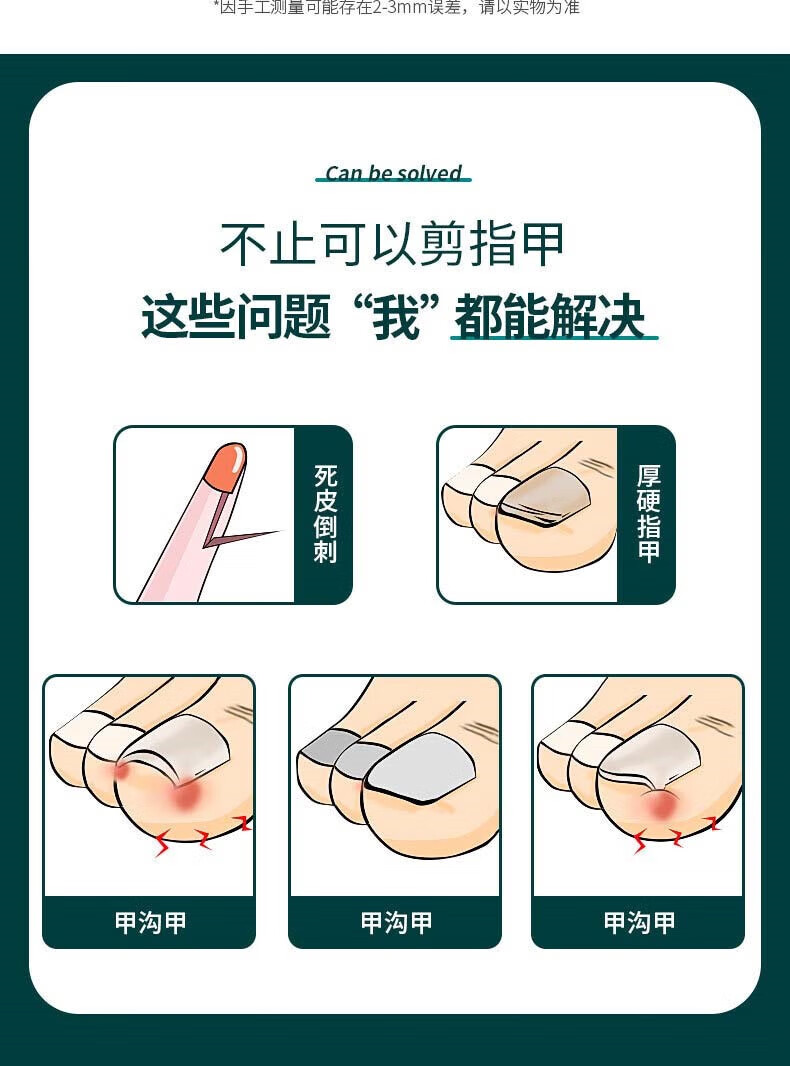 *因手工测量可能存在2-3mm误差，请以实物为准

Can be solved

不止可以剪指甲

这些问题“我”都能解决

死皮倒刺

厚硬指甲

甲沟甲

甲沟甲

甲沟甲