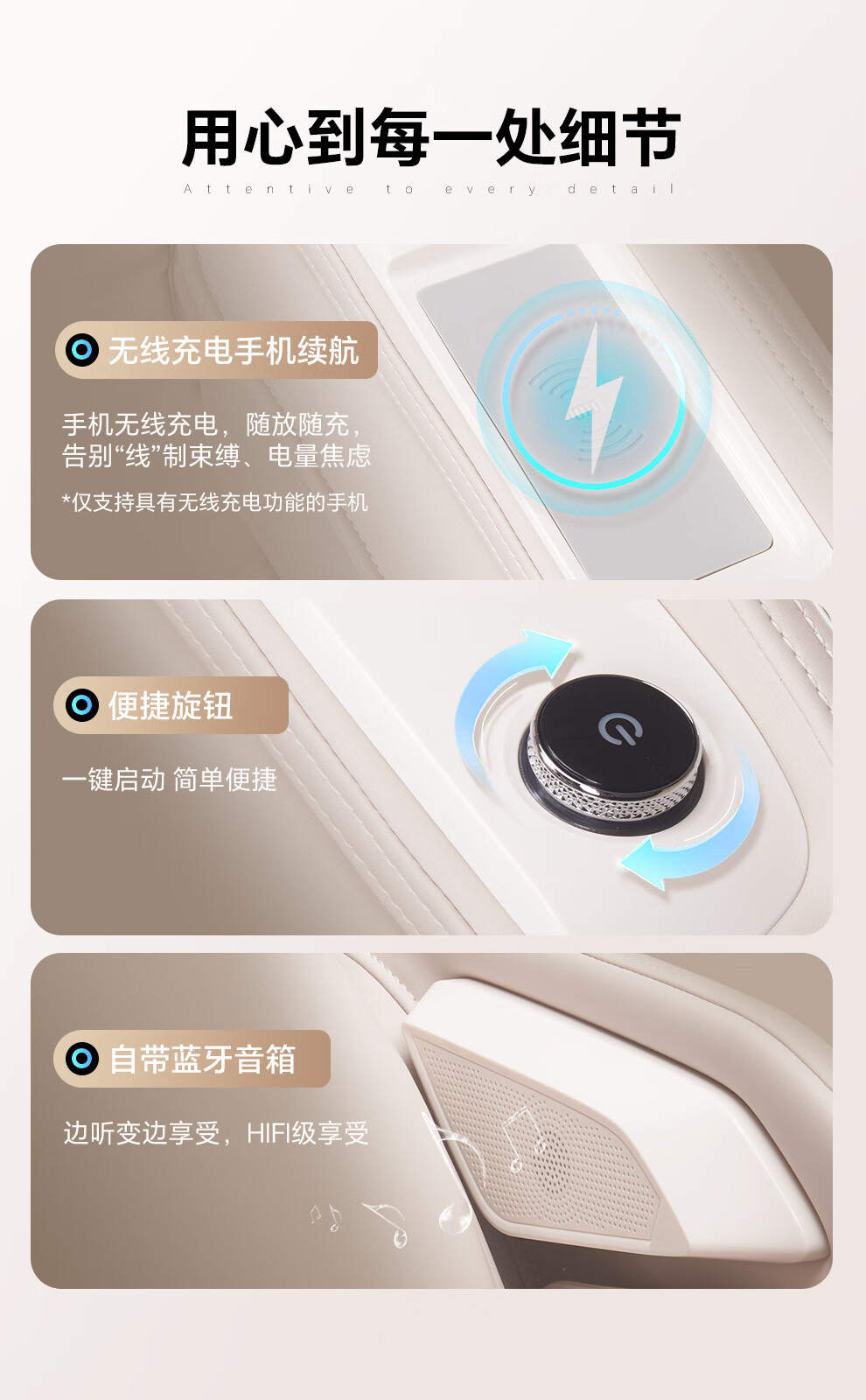 用心到每一处细节

Attentive to every detail

无线充电手机续航

手机无线充电，随放随充，告别“线”制束缚、电量焦虑

*仅支持具有无线充电功能的手机

便捷旋钮

一键启动 简单便捷

自带蓝牙音箱

边听变边享受，HIFI级享受