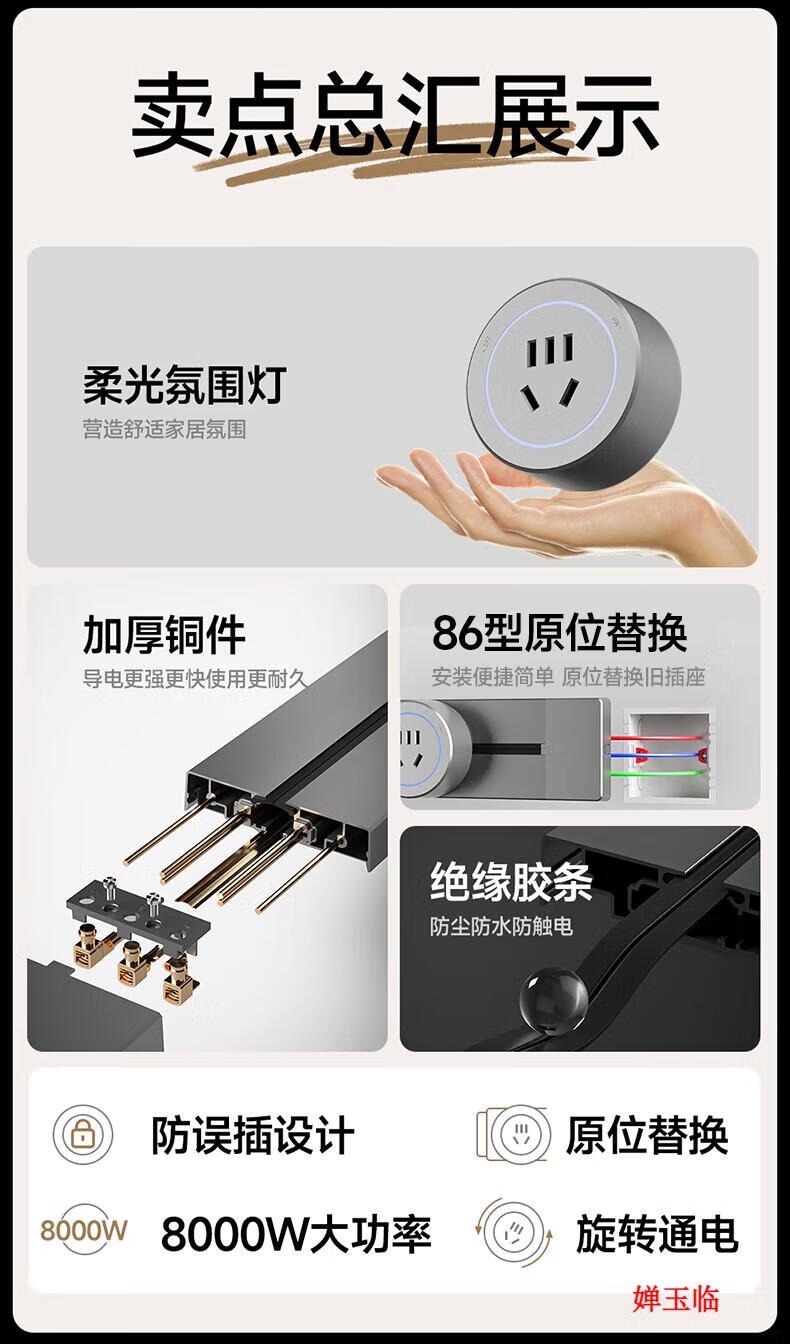 卖点总汇展示

柔光氛围灯
营造舒适家居氛围

加厚铜件
导电更强更快使用更耐久

86型原位替换
安装便捷简单 原位替换旧插座

绝缘胶条
防尘防水防触电

防误插设计

原位替换

8000W

8000W大功率

旋转通电

婵玉临