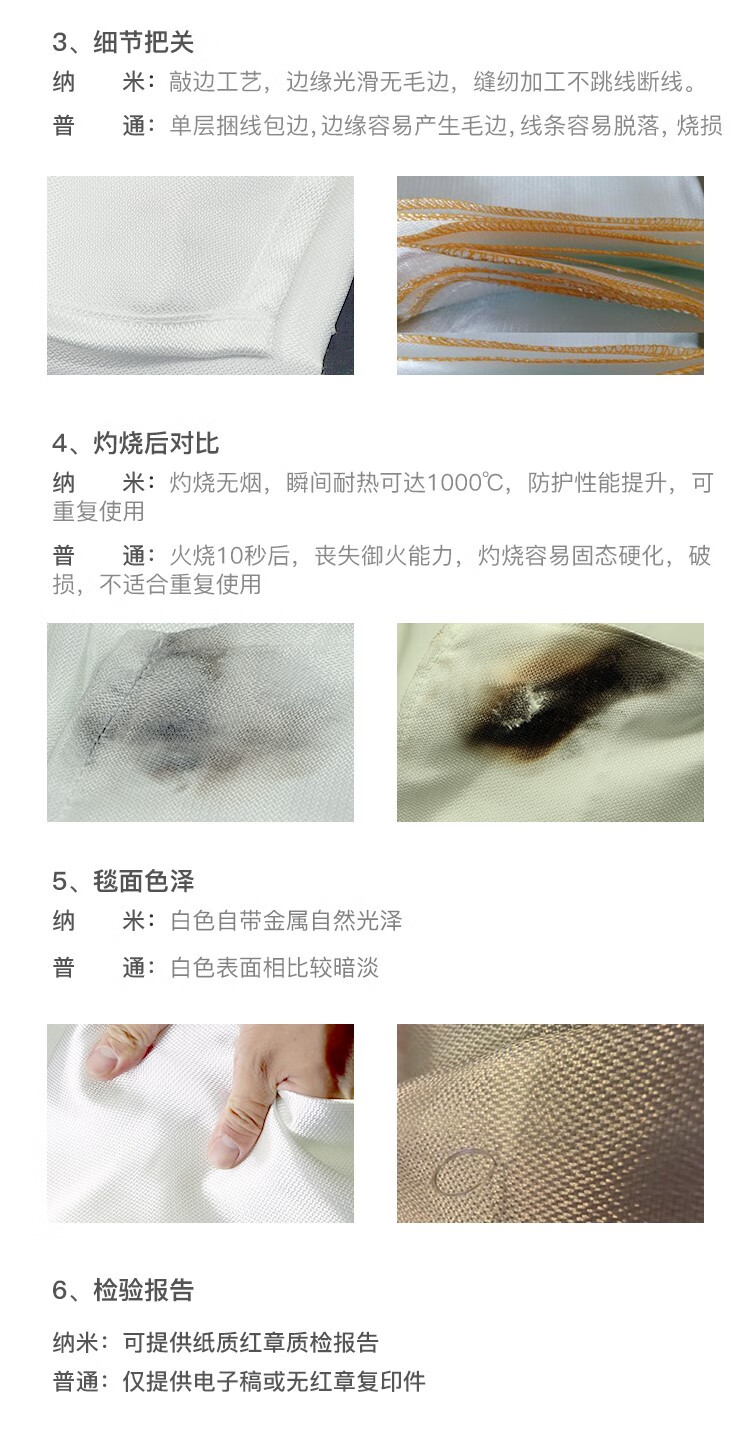 3、细节把关

纳　　米：敲边工艺，边缘光滑无毛边，缝纫加工不跳线断线。

普　　通：单层捆线包边，边缘容易产生毛边，线条容易脱落，烧损

4、灼烧后对比

纳　　米：灼烧无烟，瞬间耐热可达1000℃，防护性能提升，可重复使用

普　　通：火烧10秒后，丧失御火能力，灼烧容易固态硬化，破损，不适合重复使用

5、毯面色泽

纳　　米：白色自带金属自然光泽

普　　通：白色表面相比较暗淡

6、检验报告

纳米：可提供纸质红章质检报告

普通：仅提供电子稿或无红章复印件