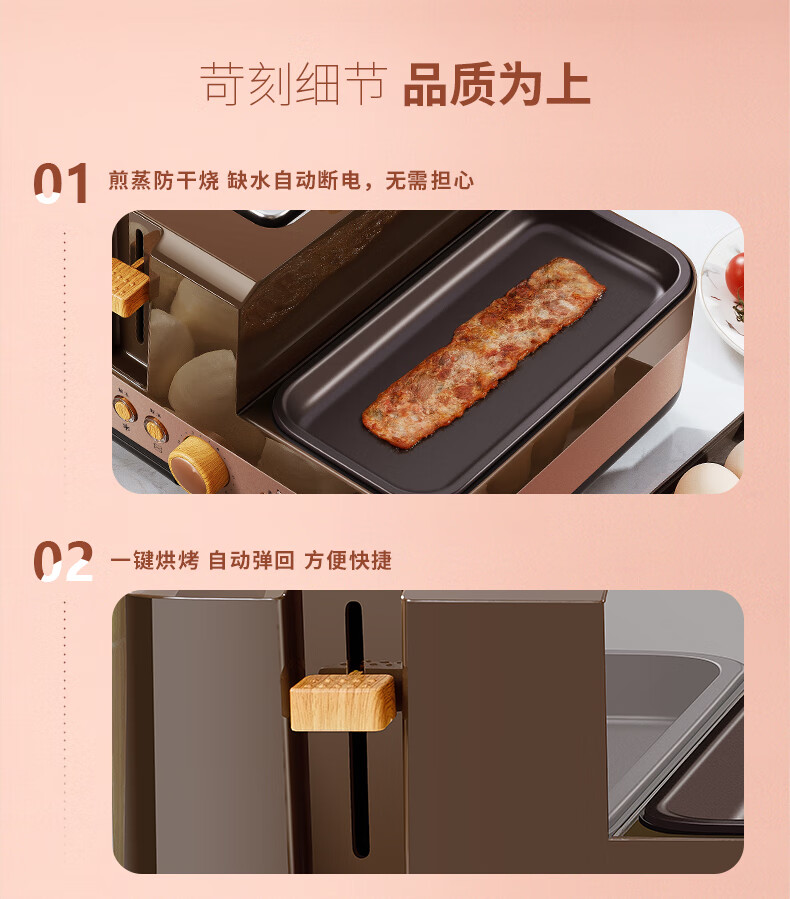 苛刻细节 品质为上

01 煎蒸防干烧 缺水自动断电，无需担心

02 一键烘烤 自动弹回 方便快捷