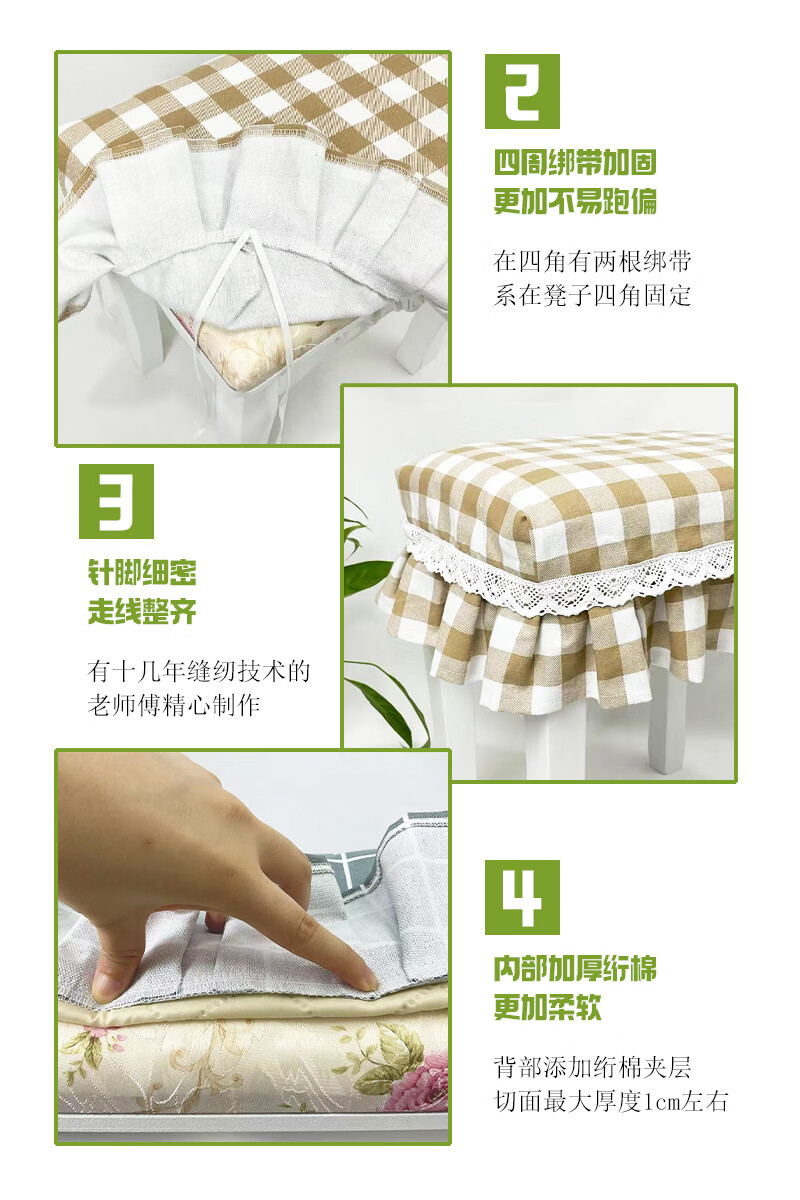 2

四周绑带加固
更加不易跑偏

在四角有两根绑带
系在凳子四角固定

3

针脚细密
走线整齐

有十几年缝纫技术的
老师傅精心制作

4

内部加厚绗棉
更加柔软

背部添加绗棉夹层
切面最大厚度1cm左右