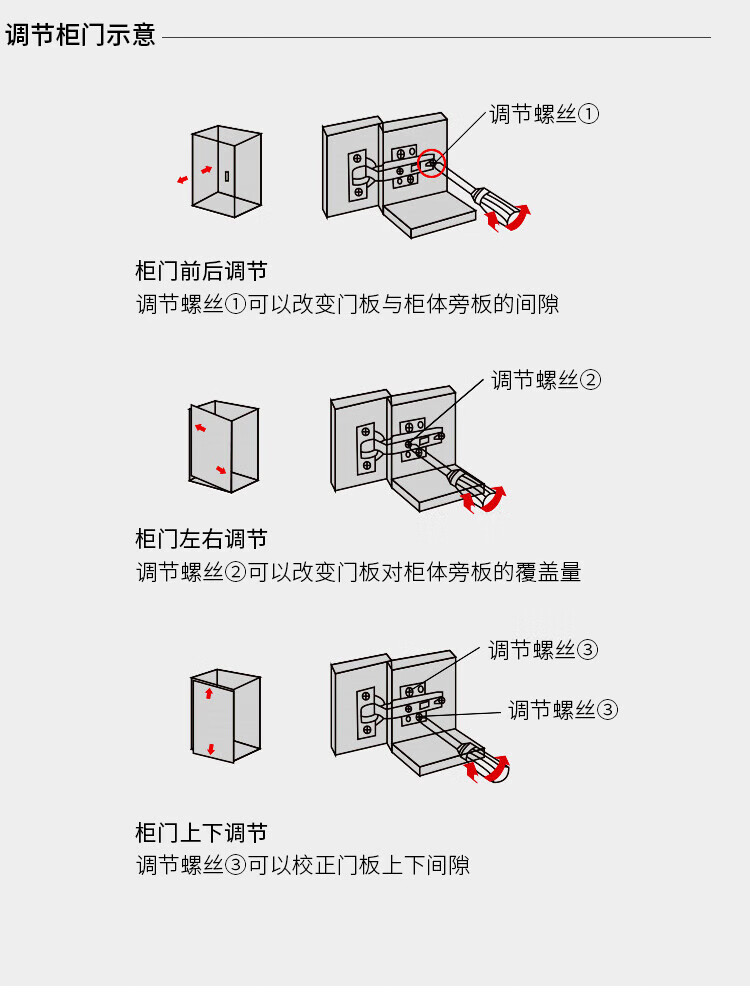 调节柜门示意

调节螺丝①

柜门前后调节
调节螺丝①可以改变门板与柜体旁板的间隙

调节螺丝②

柜门左右调节
调节螺丝②可以改变门板对柜体旁板的覆盖量

调节螺丝③

调节螺丝③

柜门上下调节
调节螺丝③可以校正门板上下间隙