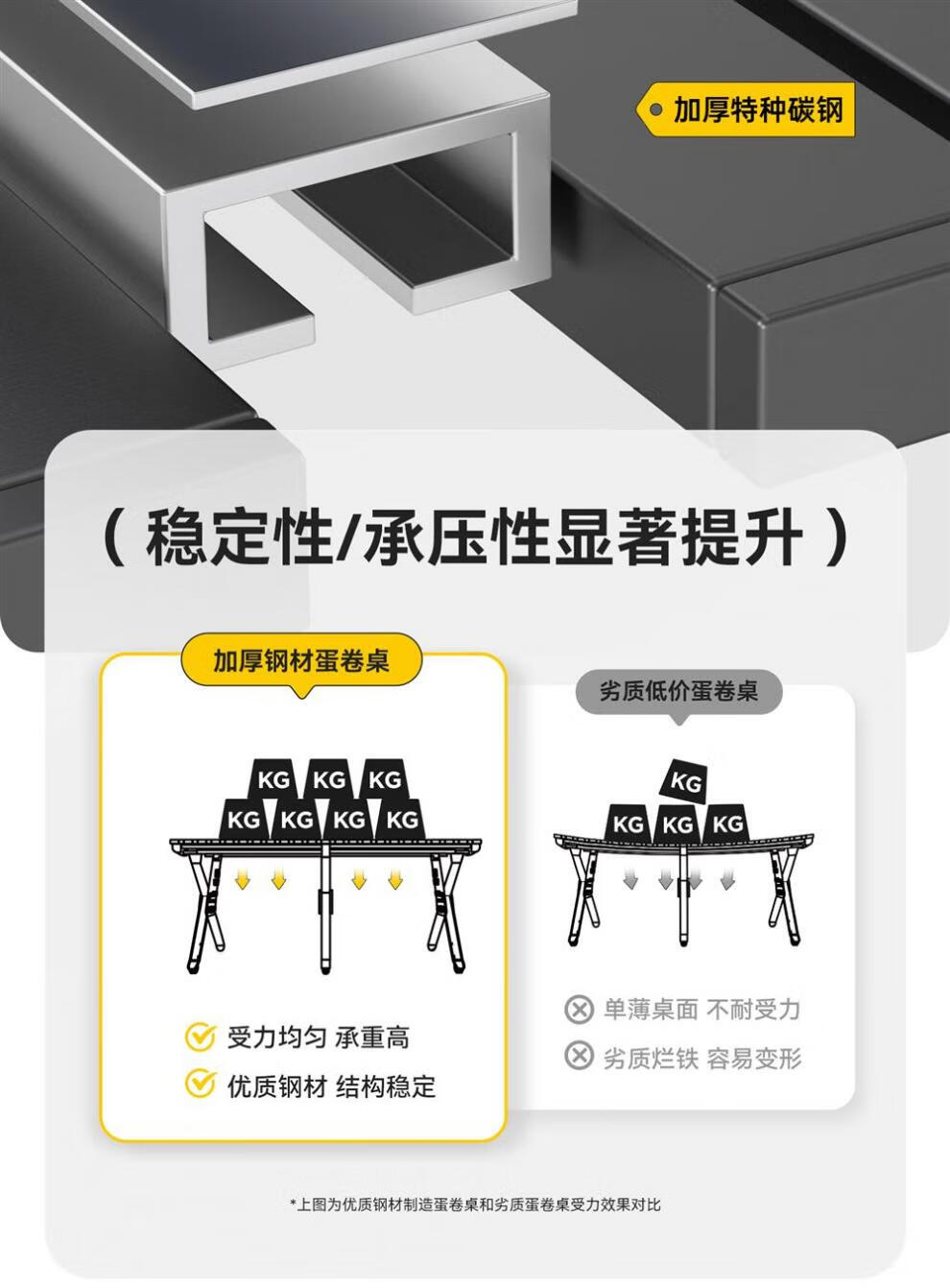 加厚特种碳钢

( 稳定性/承压性显著提升 )

加厚钢材蛋卷桌

KG KG KG
KG KG KG KG

受力均匀 承重高
优质钢材 结构稳定

劣质低价蛋卷桌

KG
KG KG KG

单薄桌面 不耐受力
劣质烂铁 容易变形

*上图为优质钢材制造蛋卷桌和劣质蛋卷桌受力效果对比