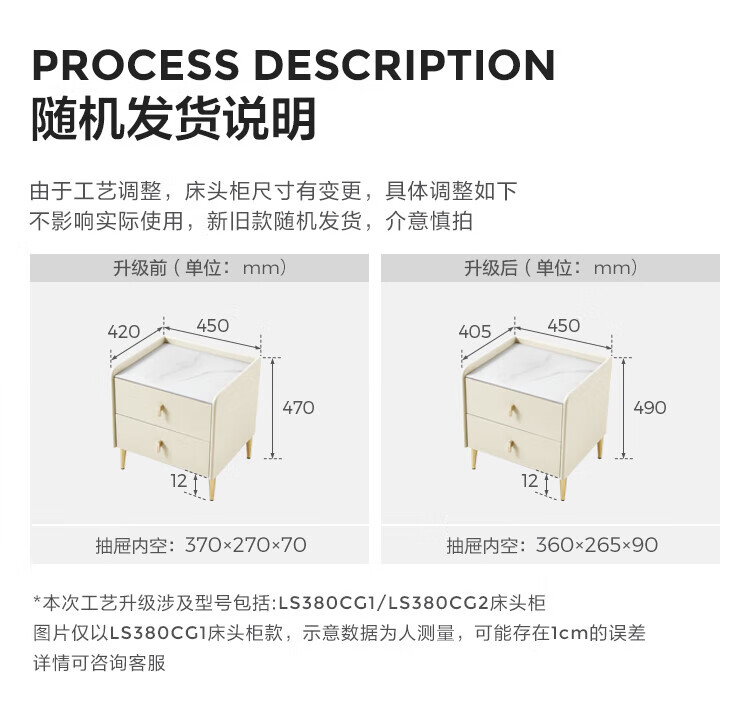 PROCESS DESCRIPTION
随机发货说明

由于工艺调整，床头柜尺寸有变更，具体调整如下
不影响实际使用，新旧款随机发货，介意慎拍

升级前（单位：mm）

420
450
470
12

抽屉内空：370×270×70

升级后（单位：mm）

405
450
490
12

抽屉内空：360×265×90

*本次工艺升级涉及型号包括:LS380CG1/LS380CG2床头柜
图片仅以LS380CG1床头柜款，示意数据为人测量，可能存在1cm的误差
详情可咨询客服